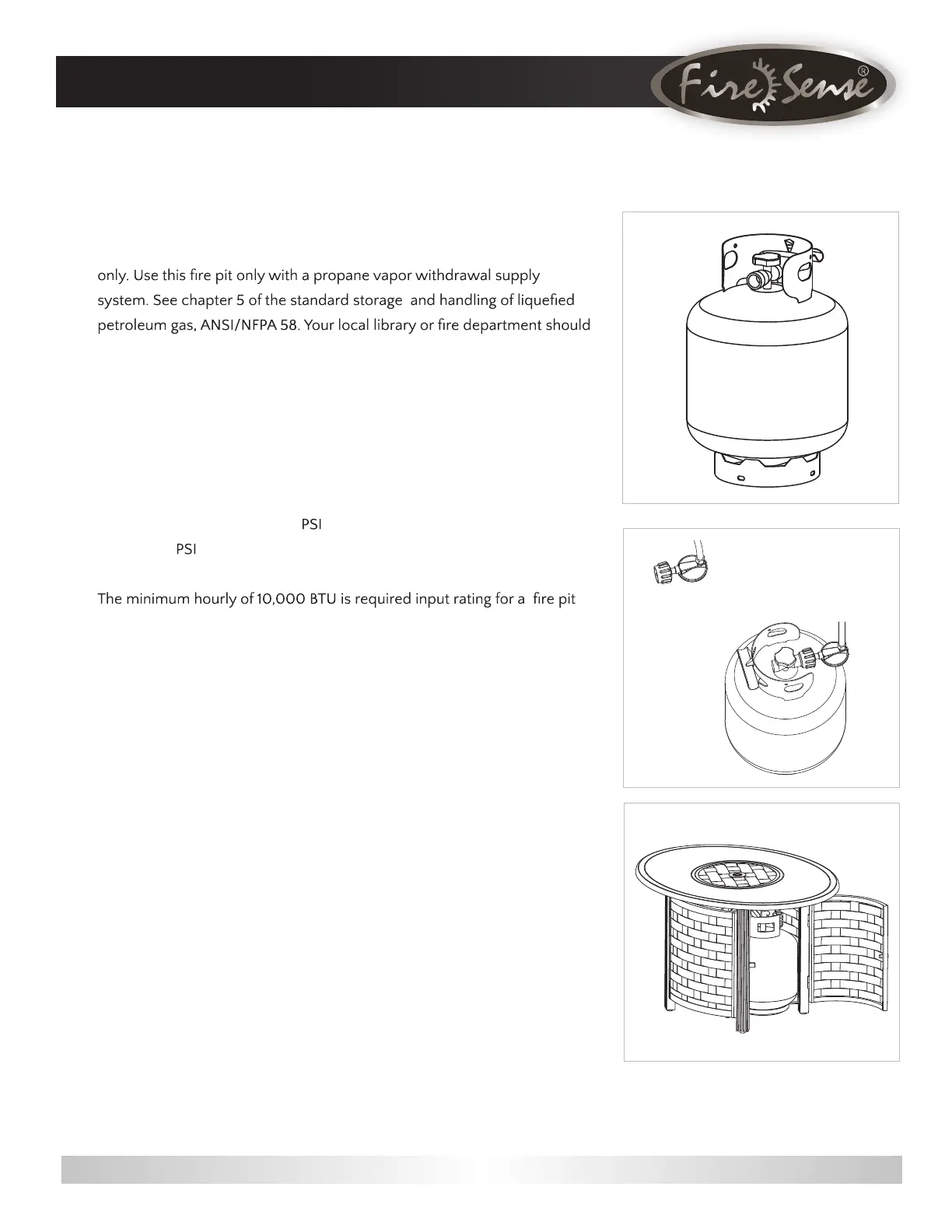 Fire Sense®

only. Use this fire pit only with a propane vapor withdrawal supply system. See chapter 5 of the standard storage and handling of liquefied petroleum gas, ANSI/NFPA 58. Your local library or fire department should

PSI

PSI

The minimum hourly of 10,000 BTU is required input rating for a fire pit