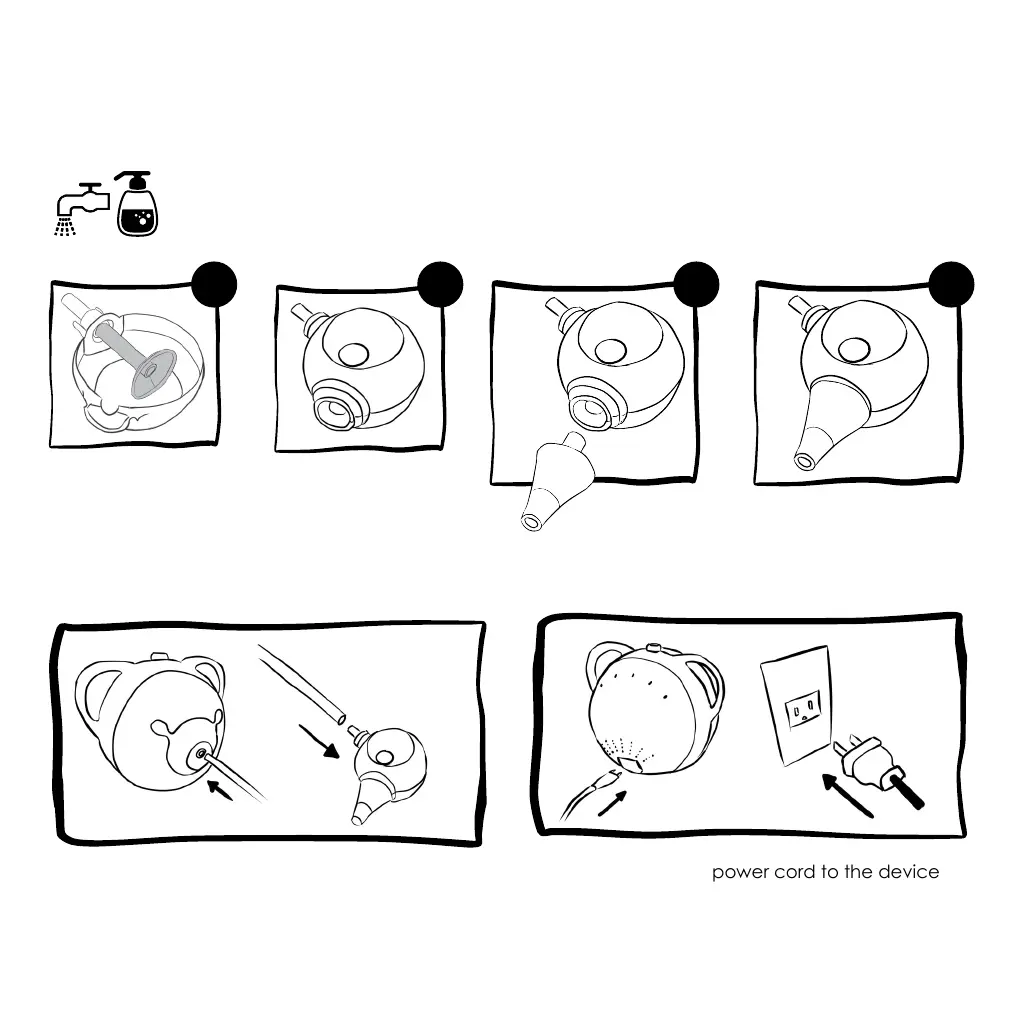 power cord to the device