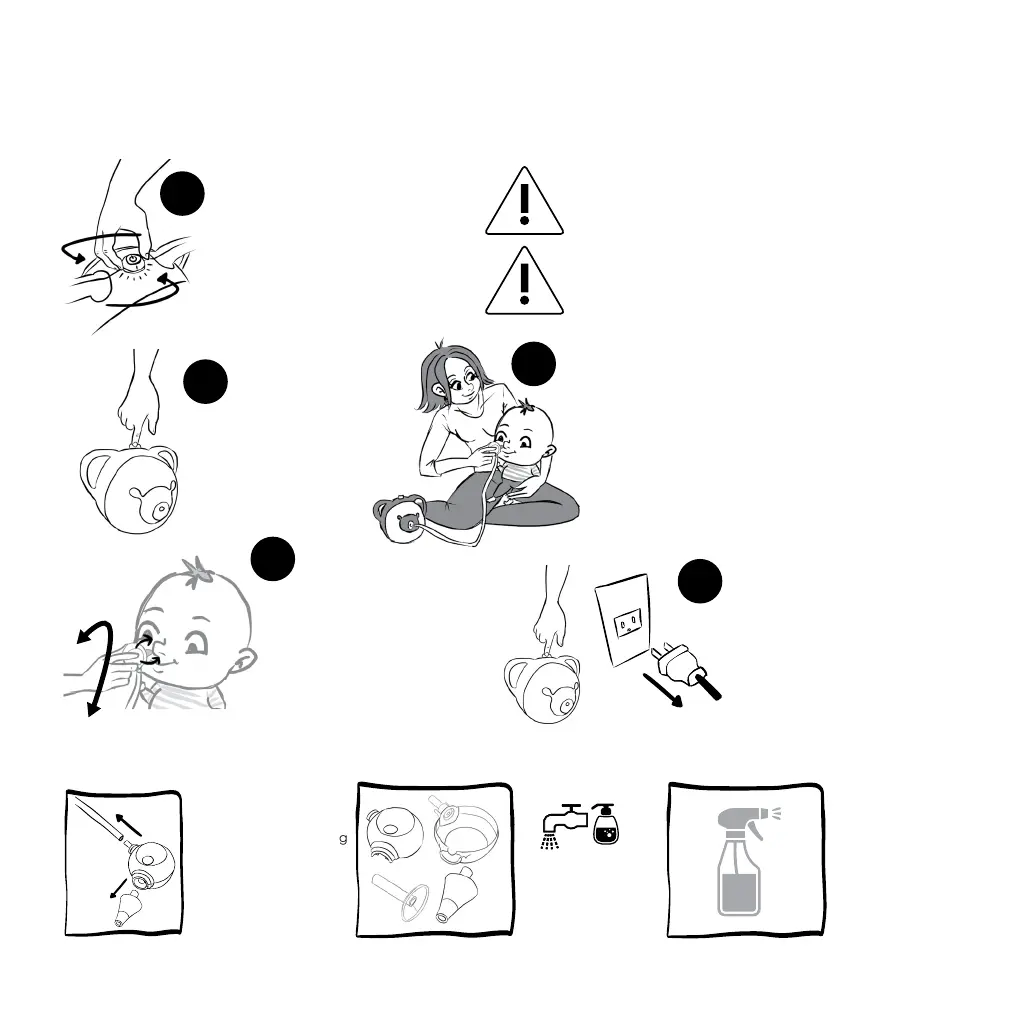 g