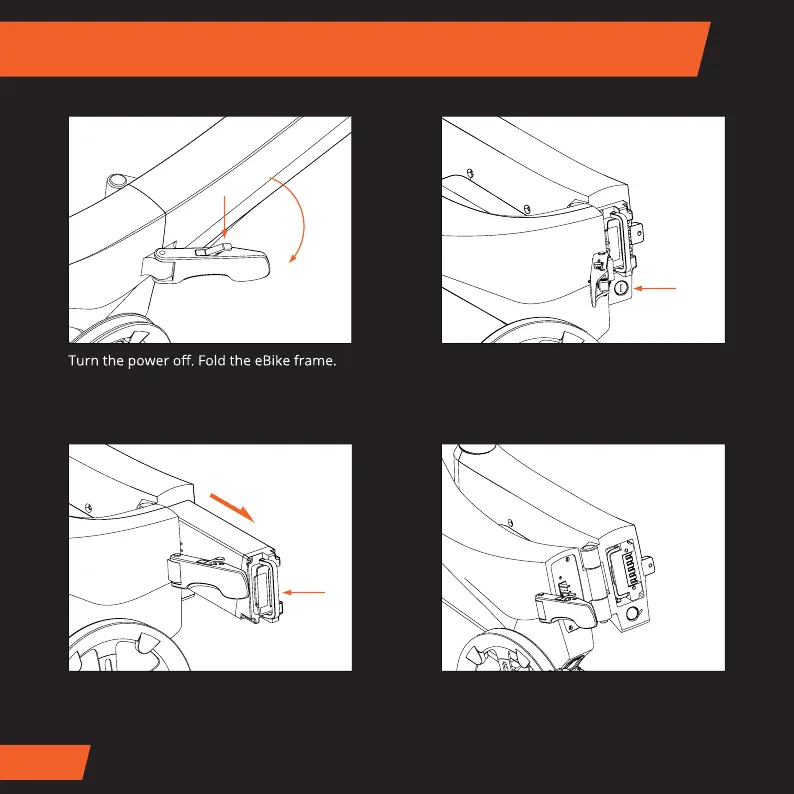 Turn the power off. Fold the eBike frame.