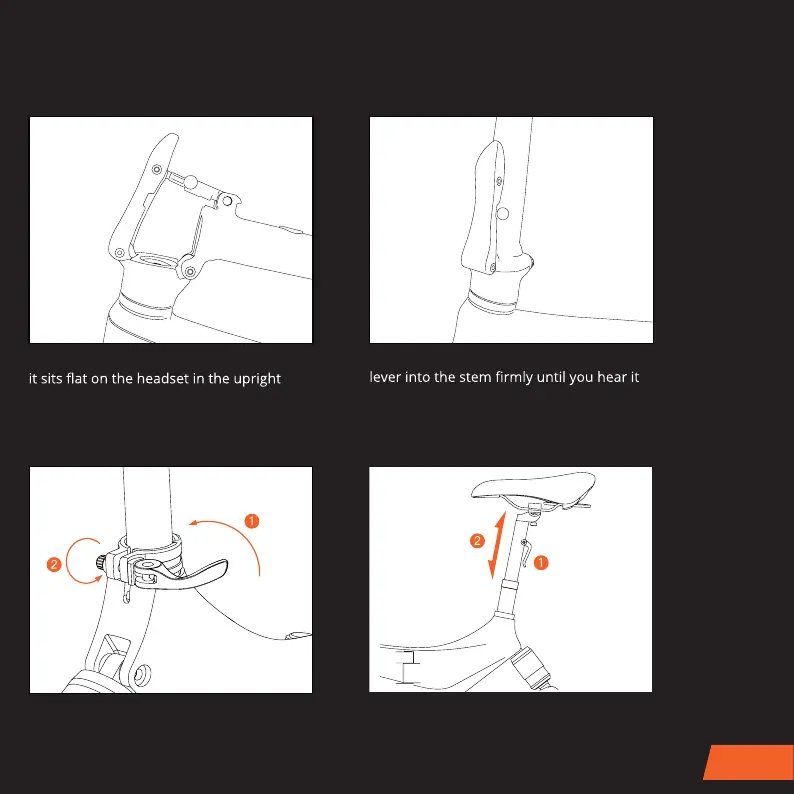 it sits flat on the headset in the upright

lever into the stem firmly until you hear it

1

2

2

1