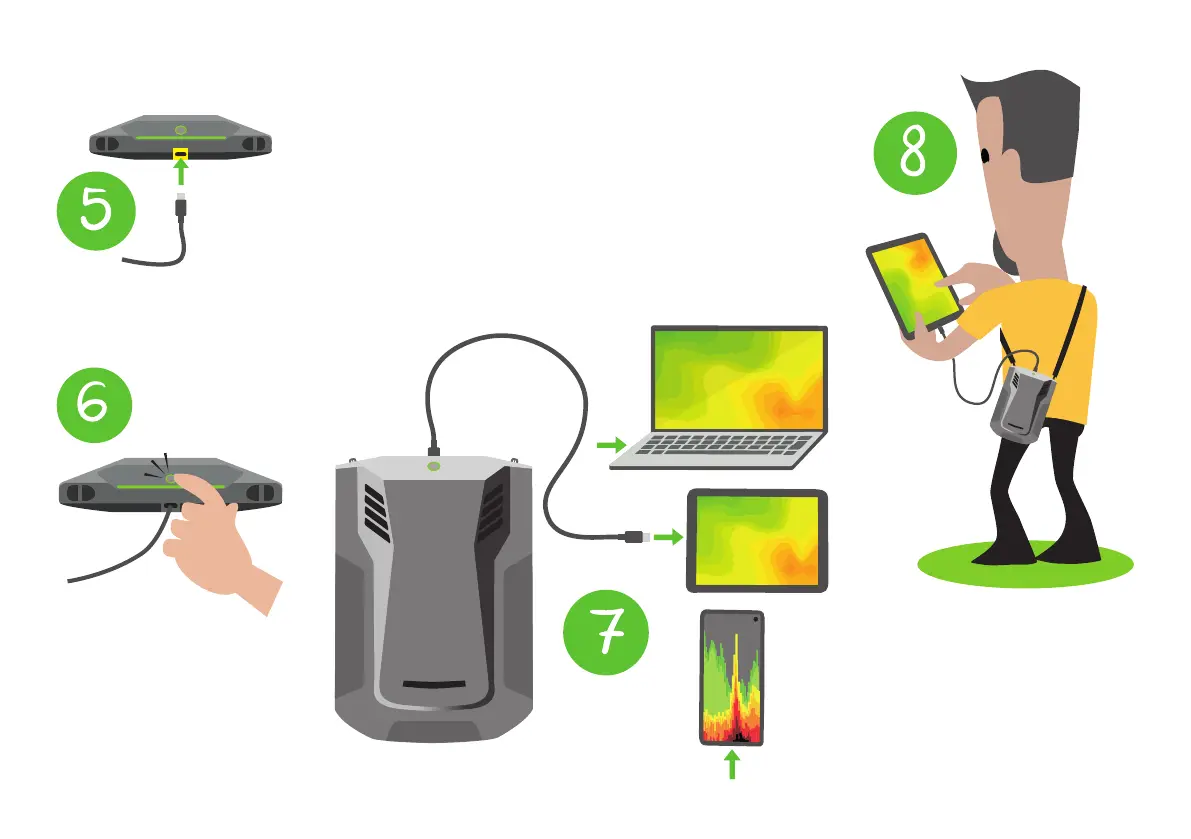 5

6

7

8