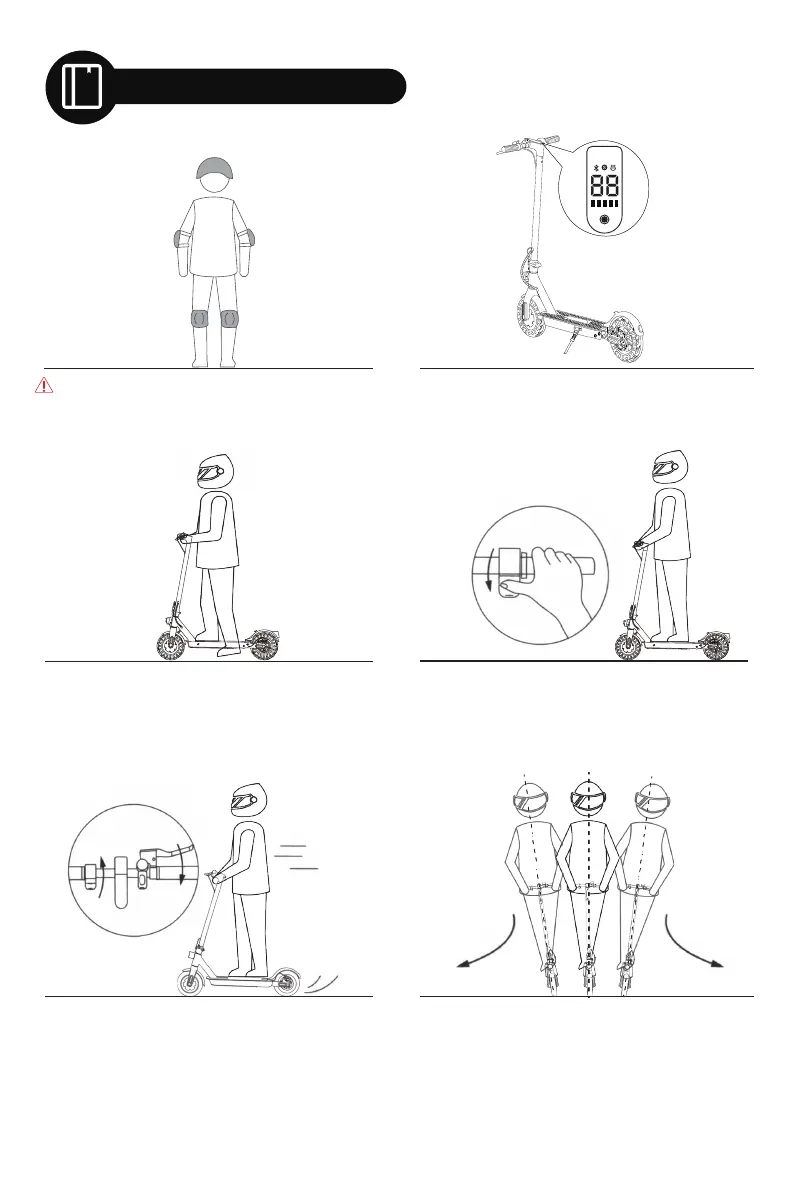 88