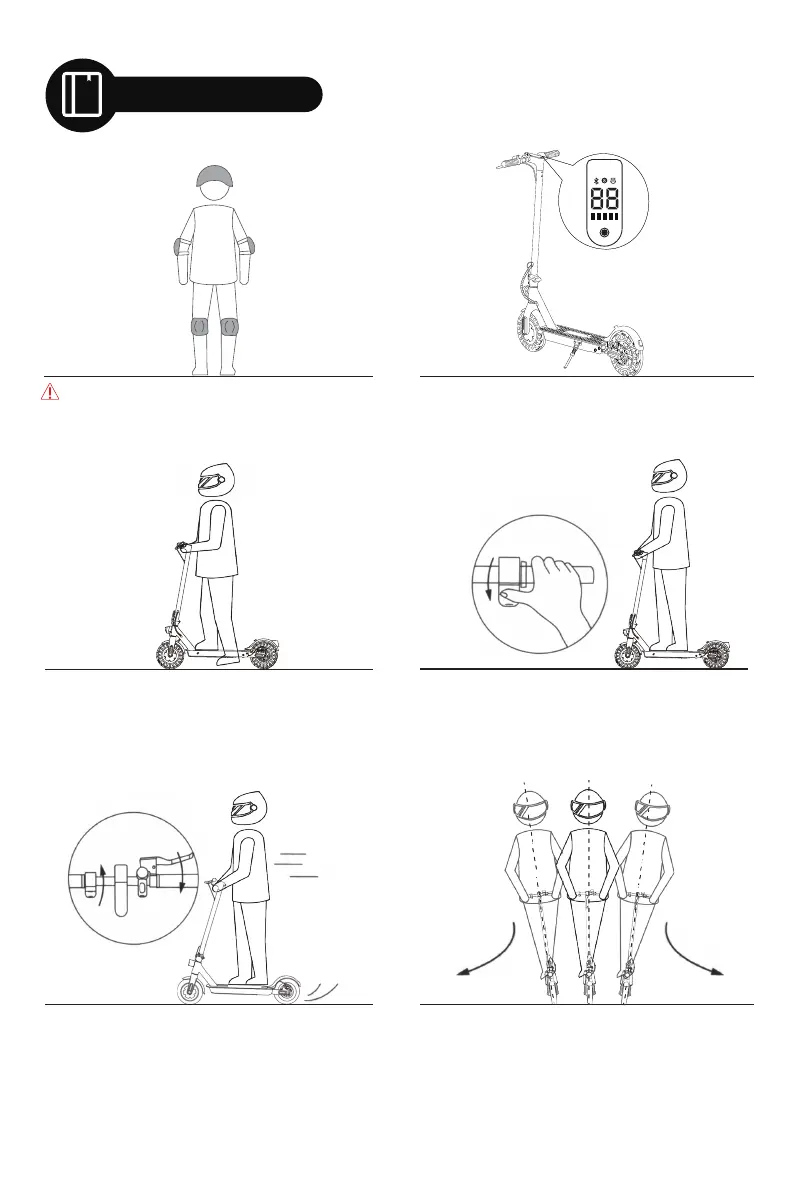 88