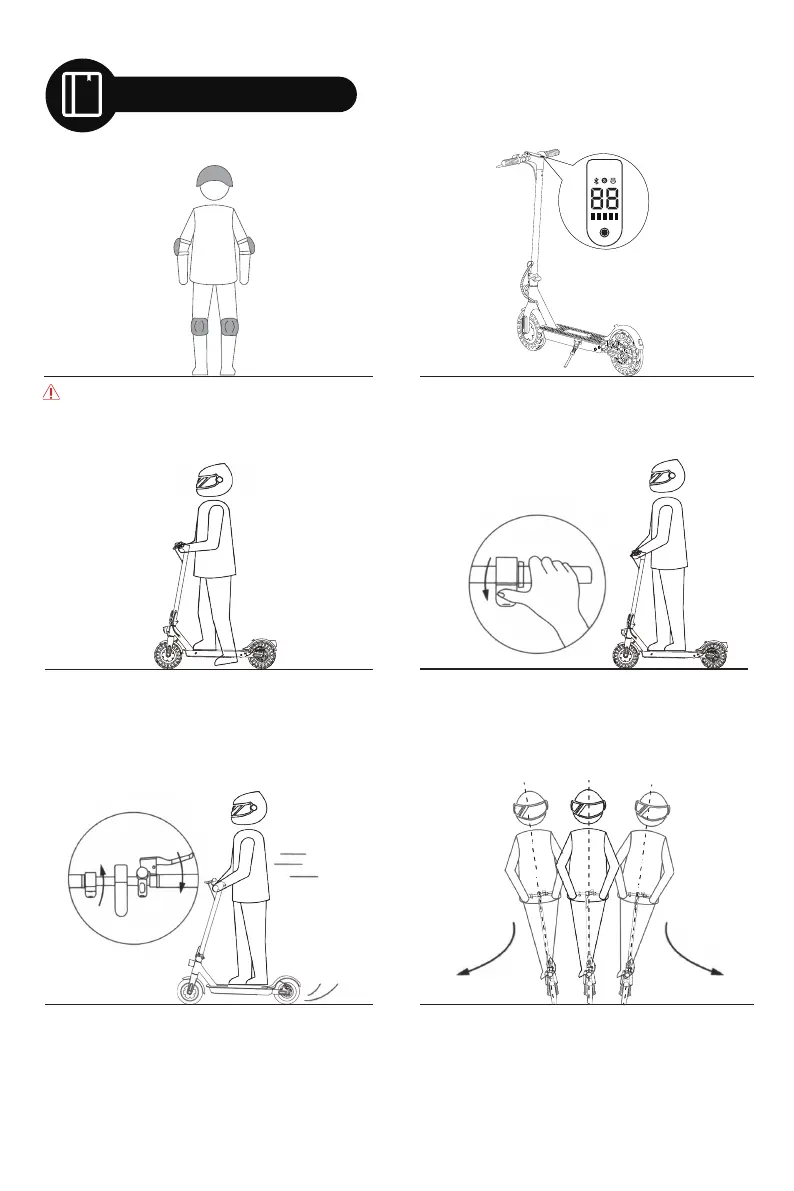 88