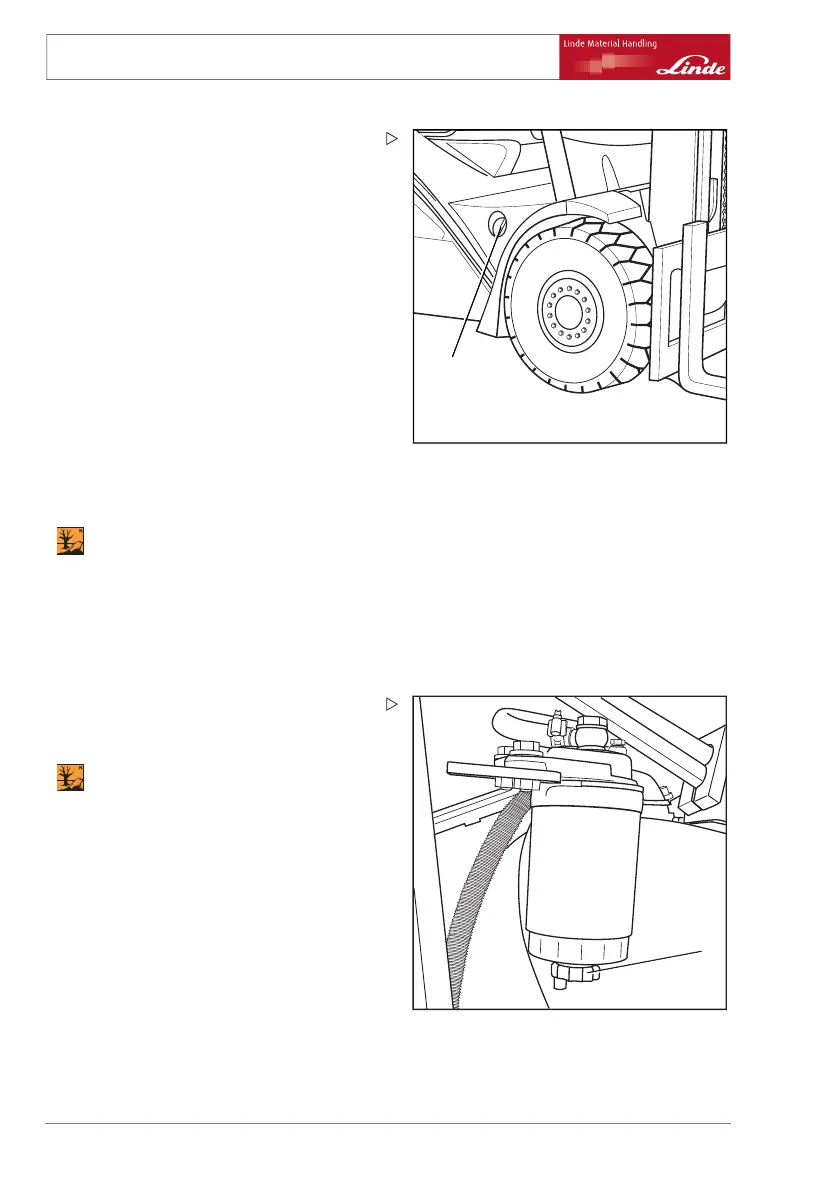 Linde Material Handling

Linde