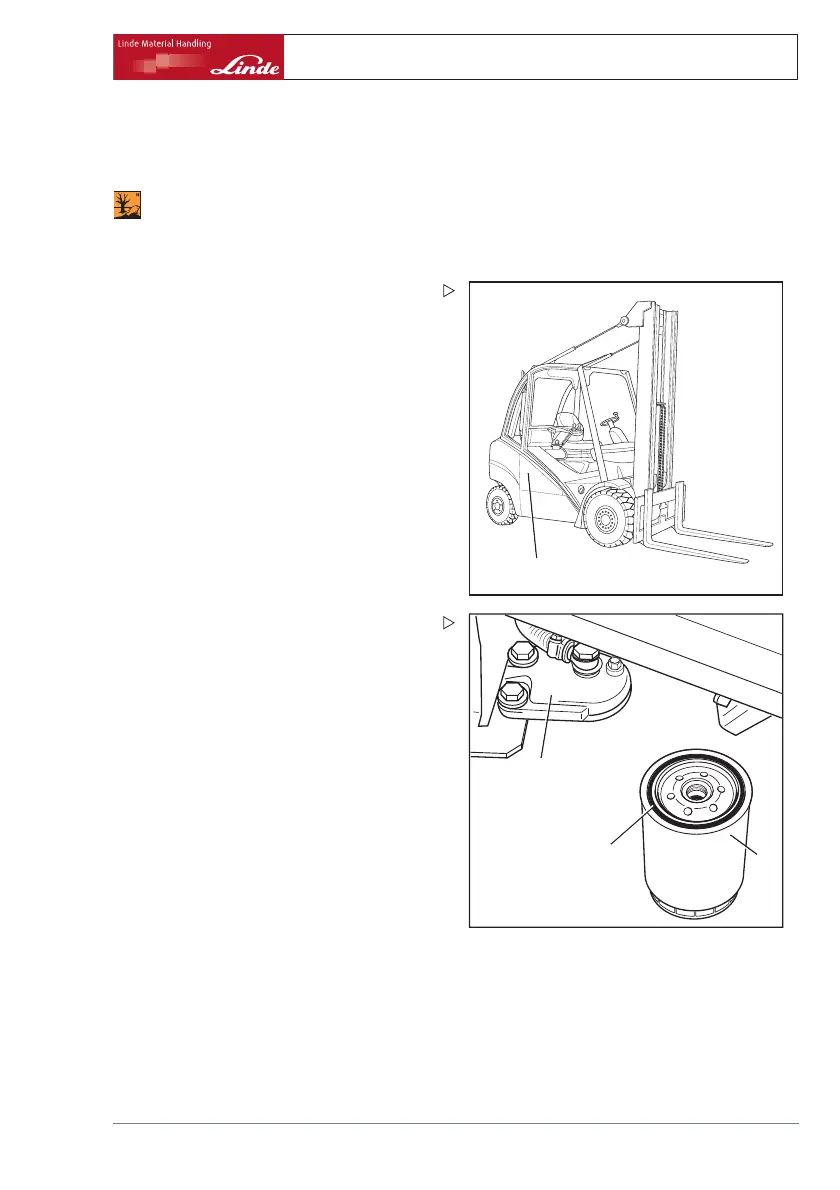 Linde Material Handling

Linde