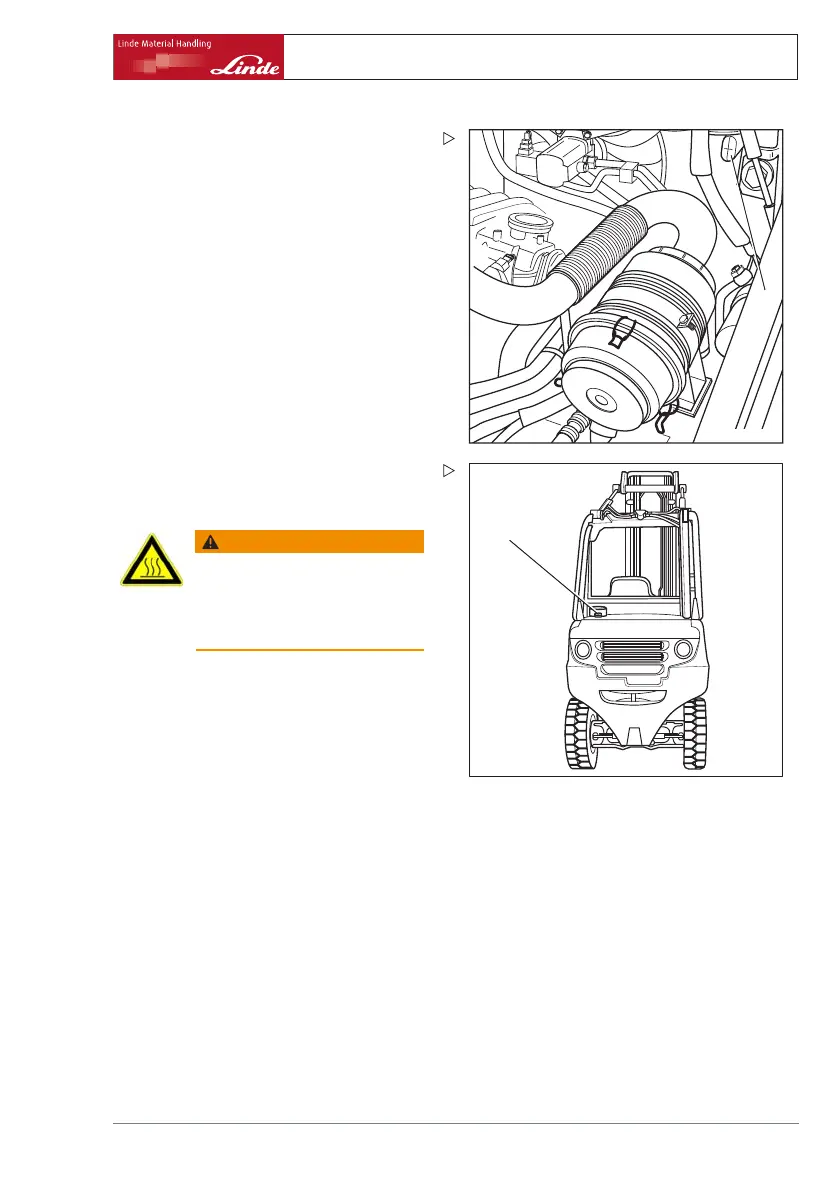 Linde Material Handling

Linde