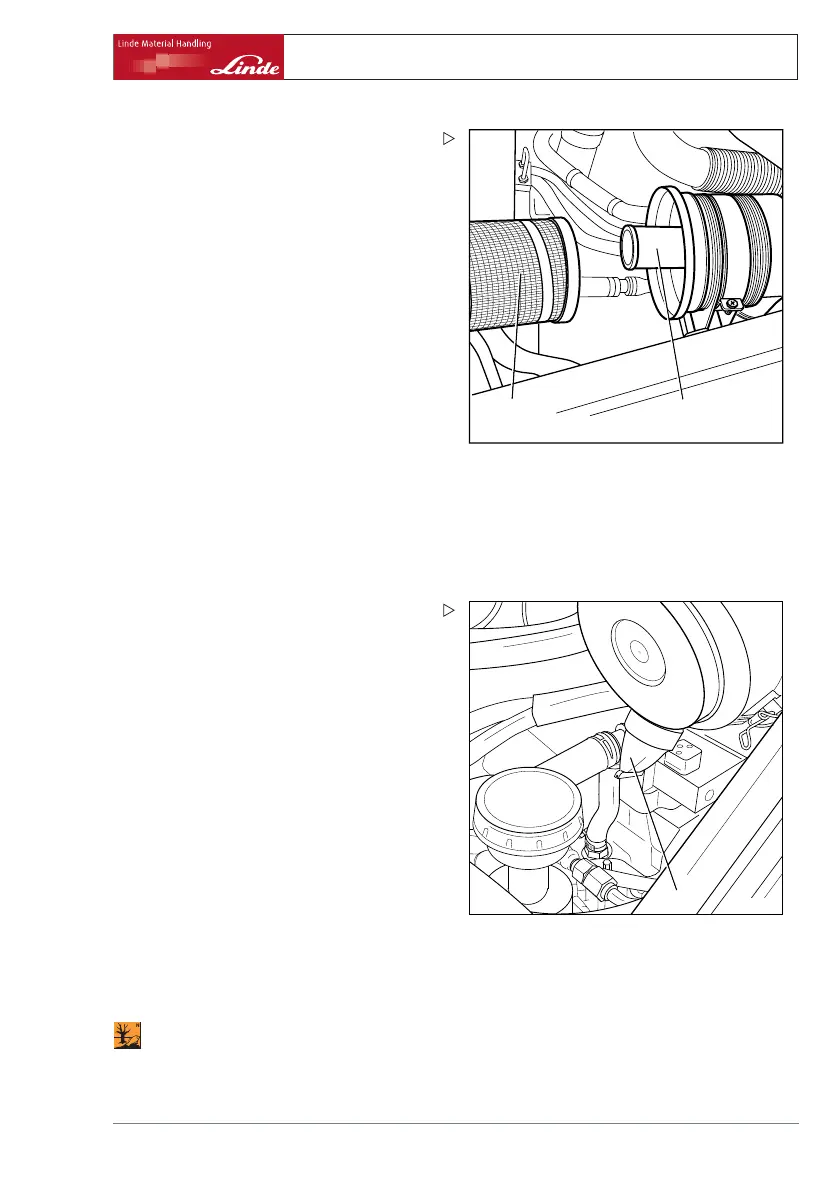 Linde Material Handling
Linde