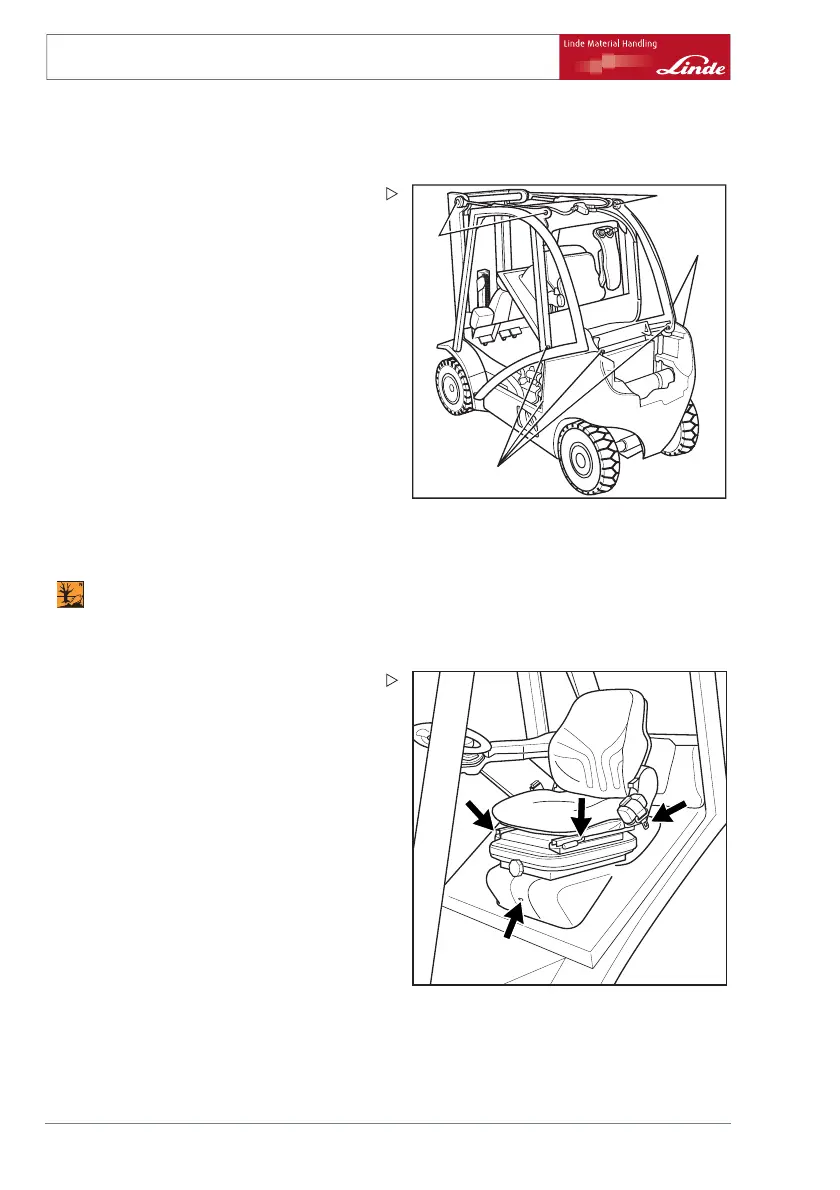 Linde Material Handling

Linde