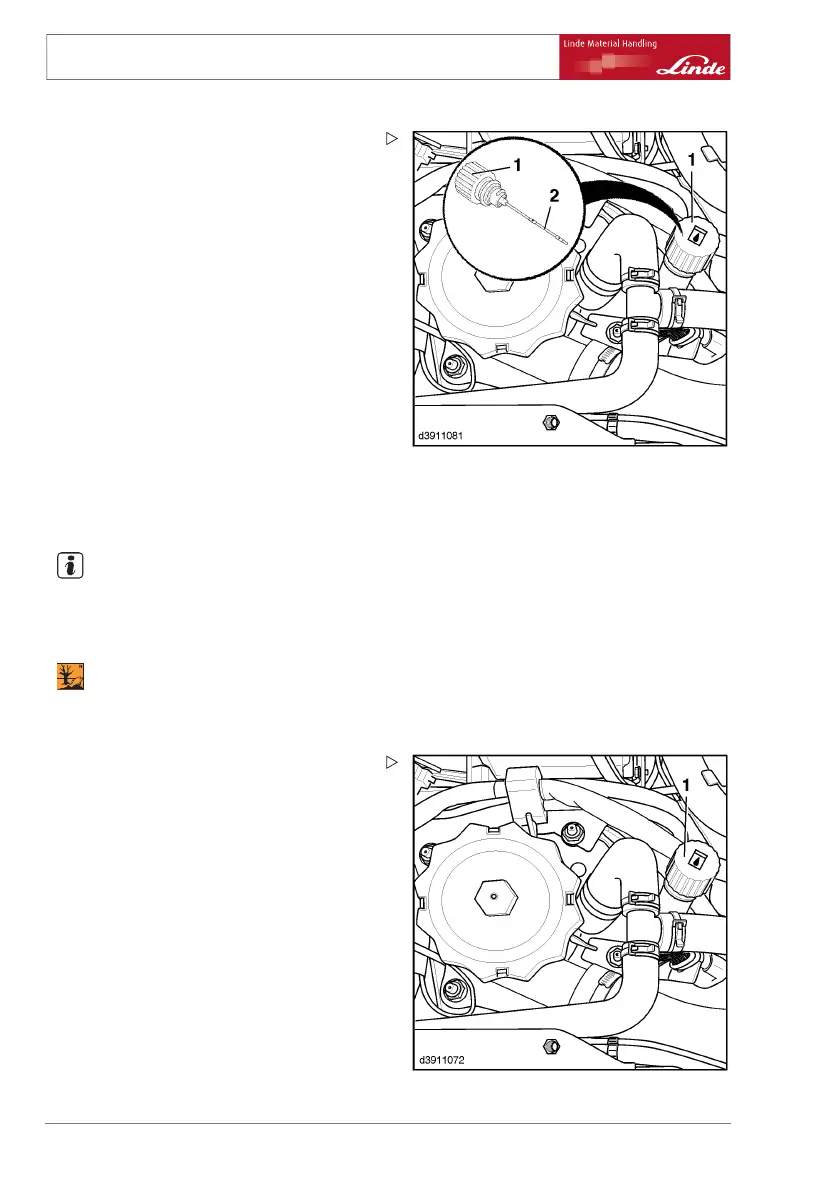 Linde Material Handling

Linde

1

2

1

d3911081

1

d3911072