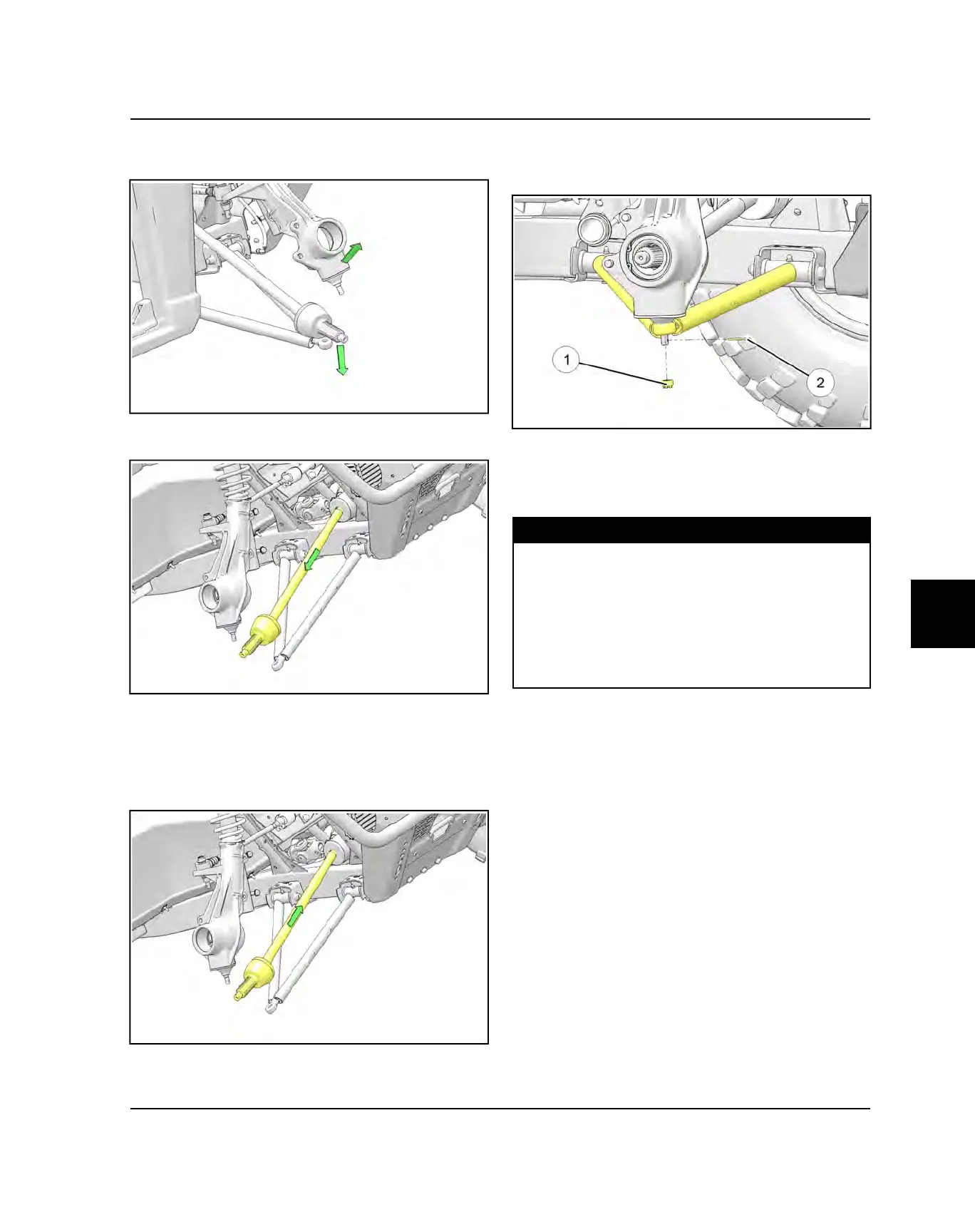 1

2