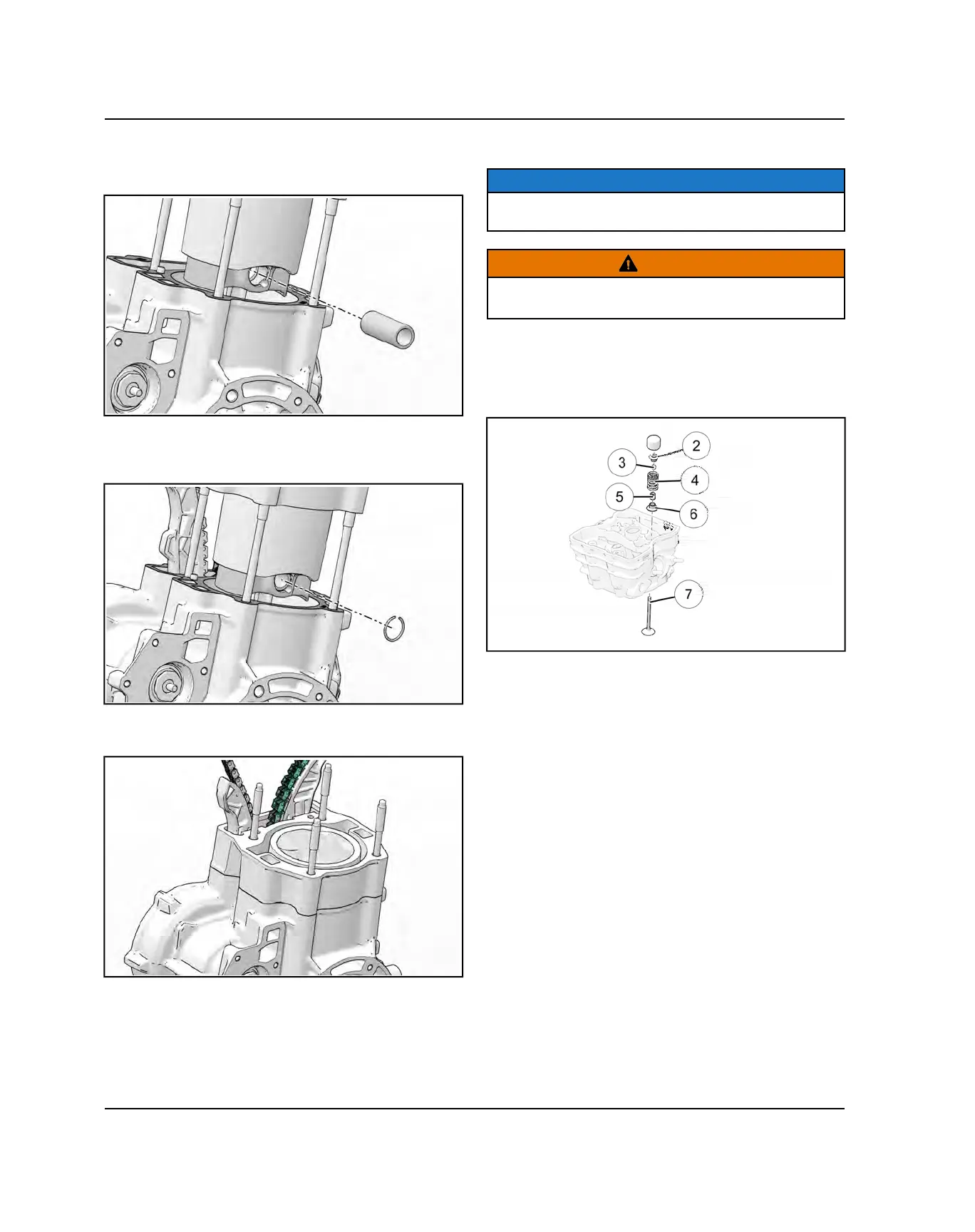 2

3

4

5

6

7