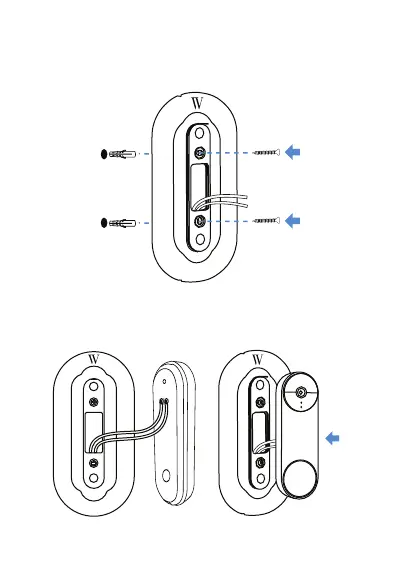 W

W

W