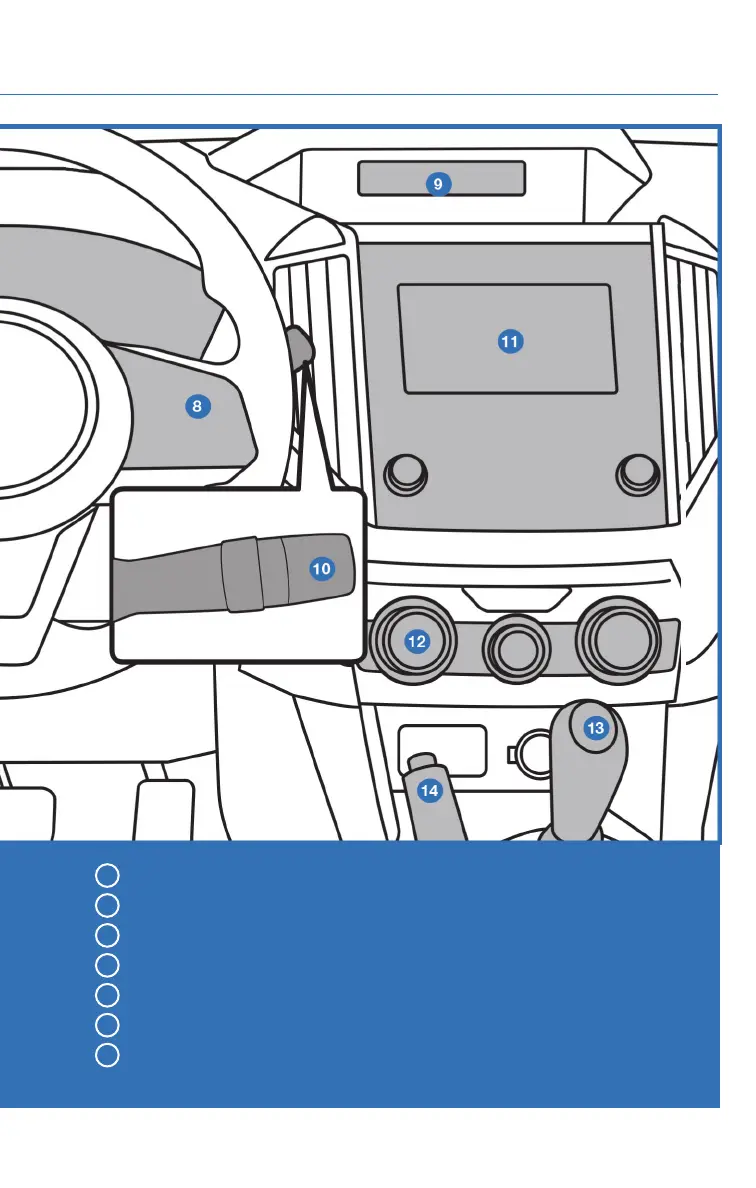 9
11
8
10
12
13
14