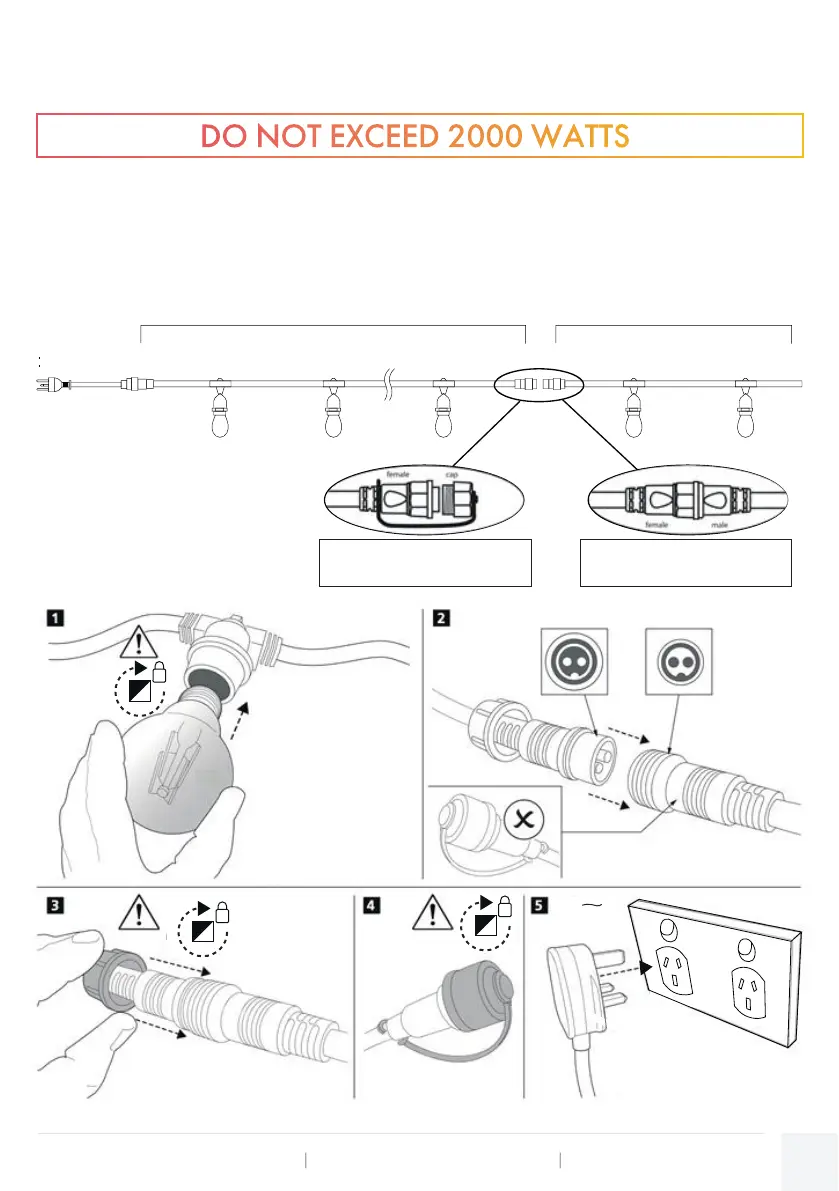 DO NOT EXCEED 2000 WATTS

female cap

female male

1

2

3

4

5