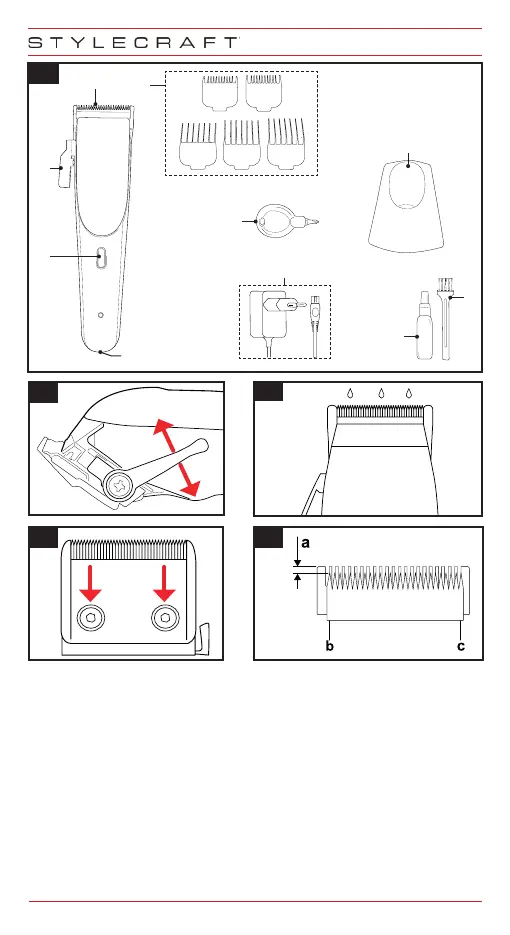 STYLECRAFT

a

b

c