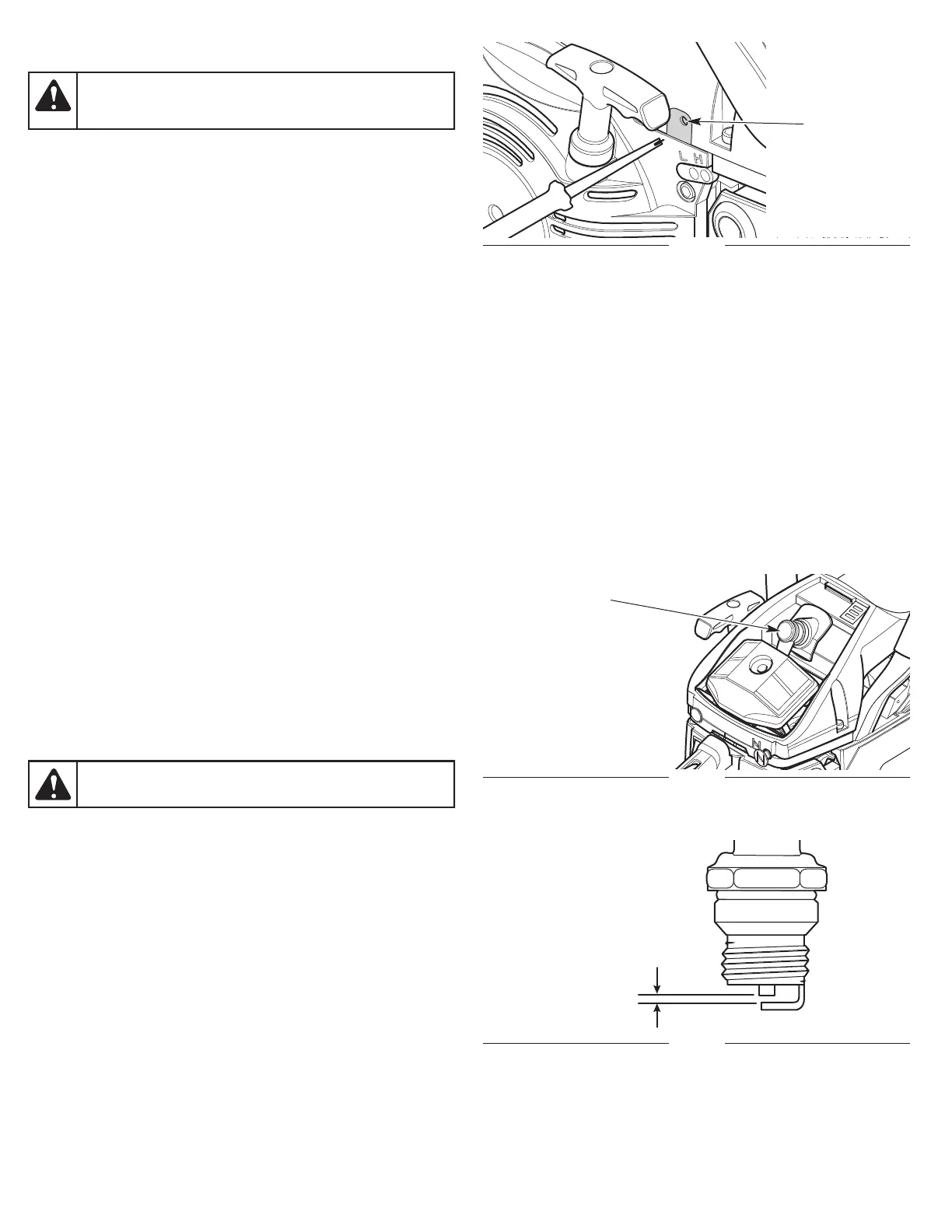 L H

N