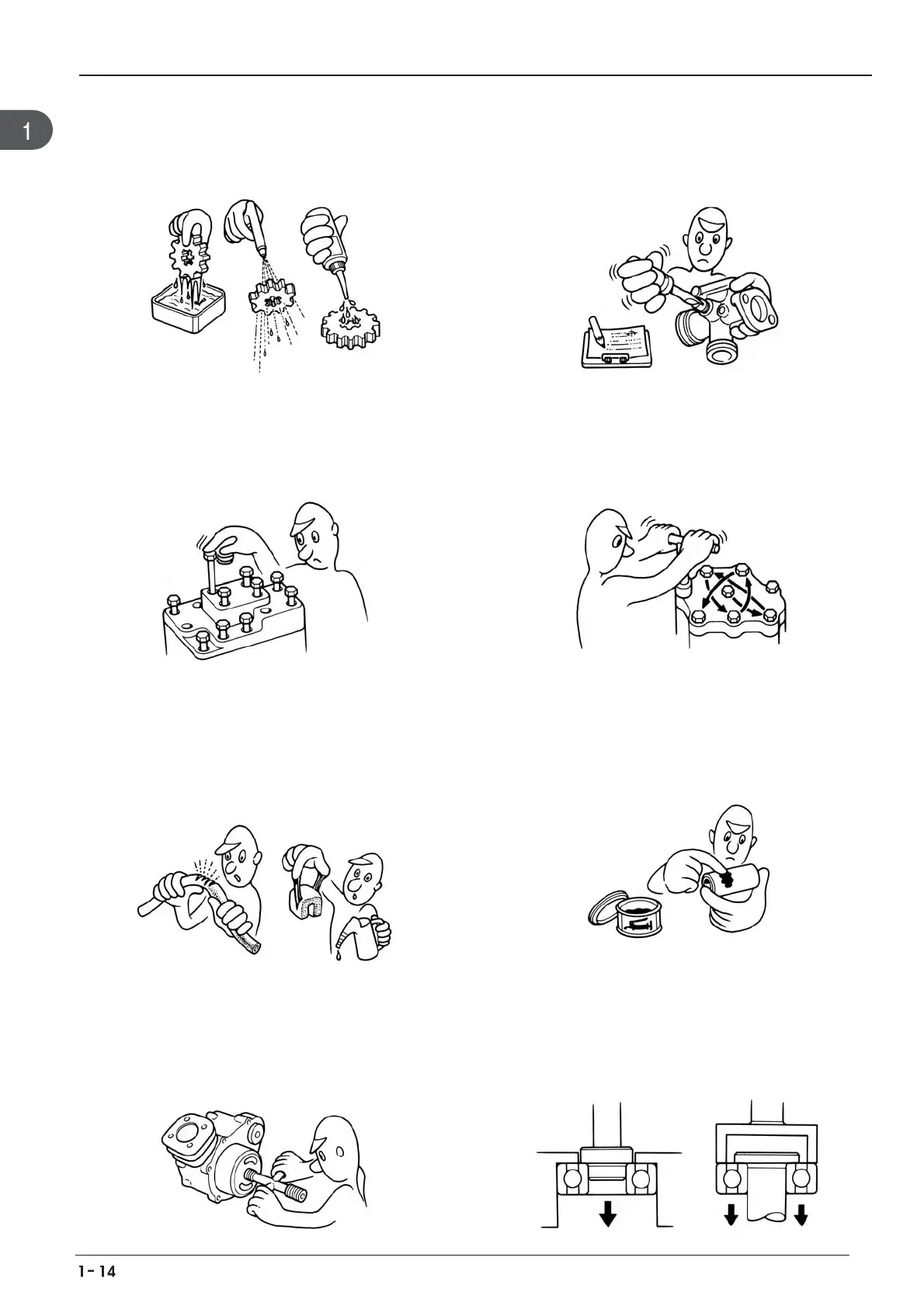 1

1- 14