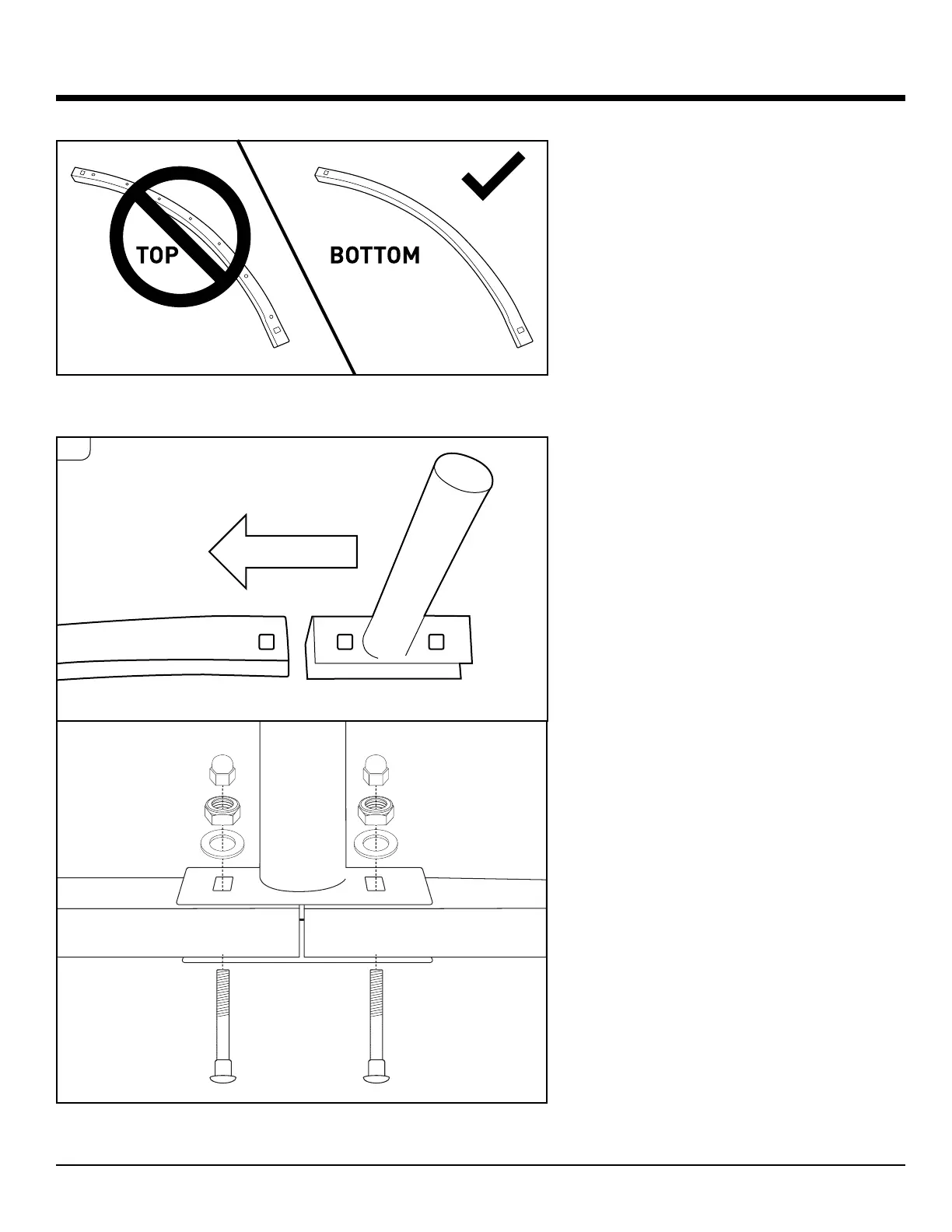 TOP

BOTTOM