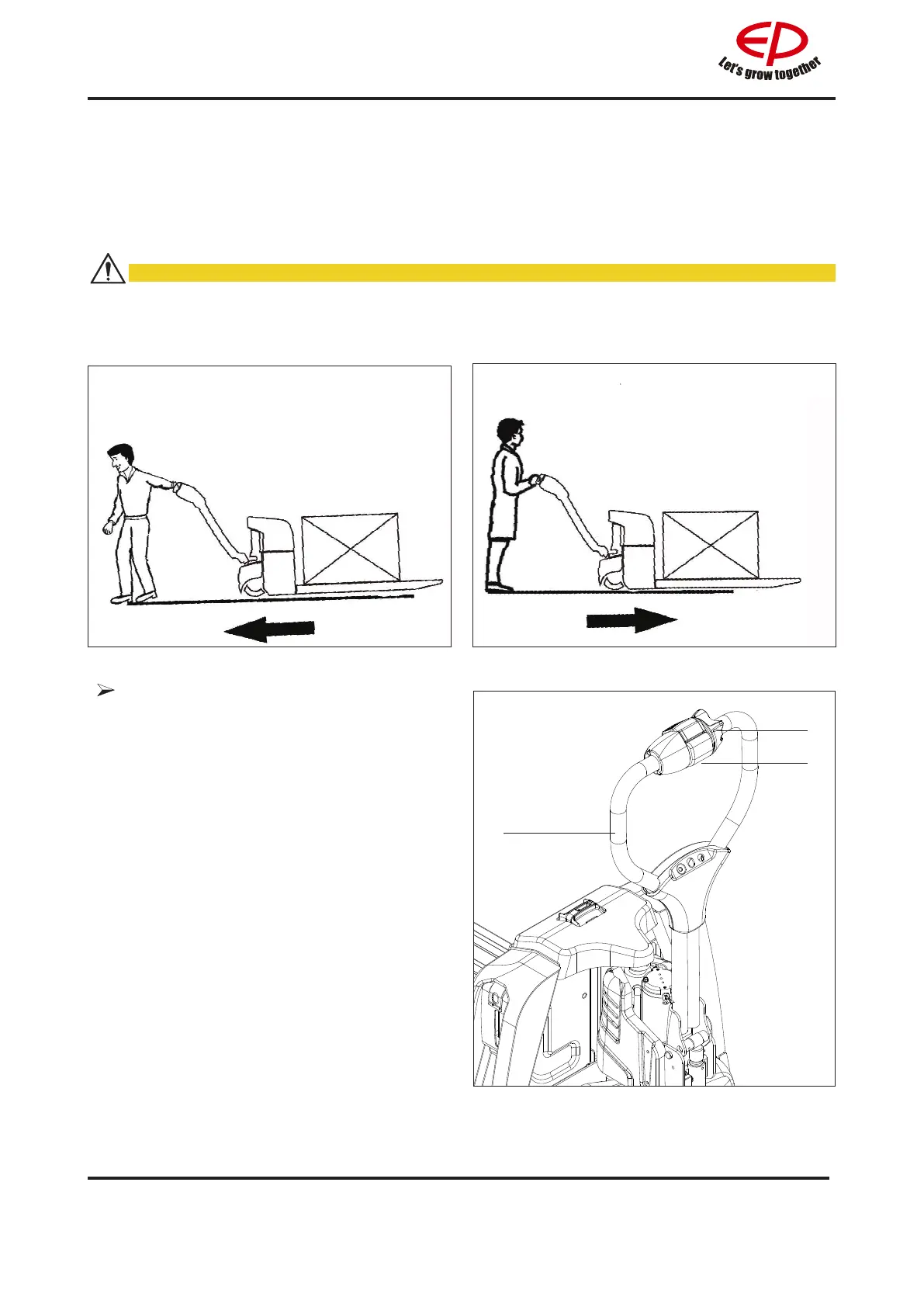 EP
Let's grow together