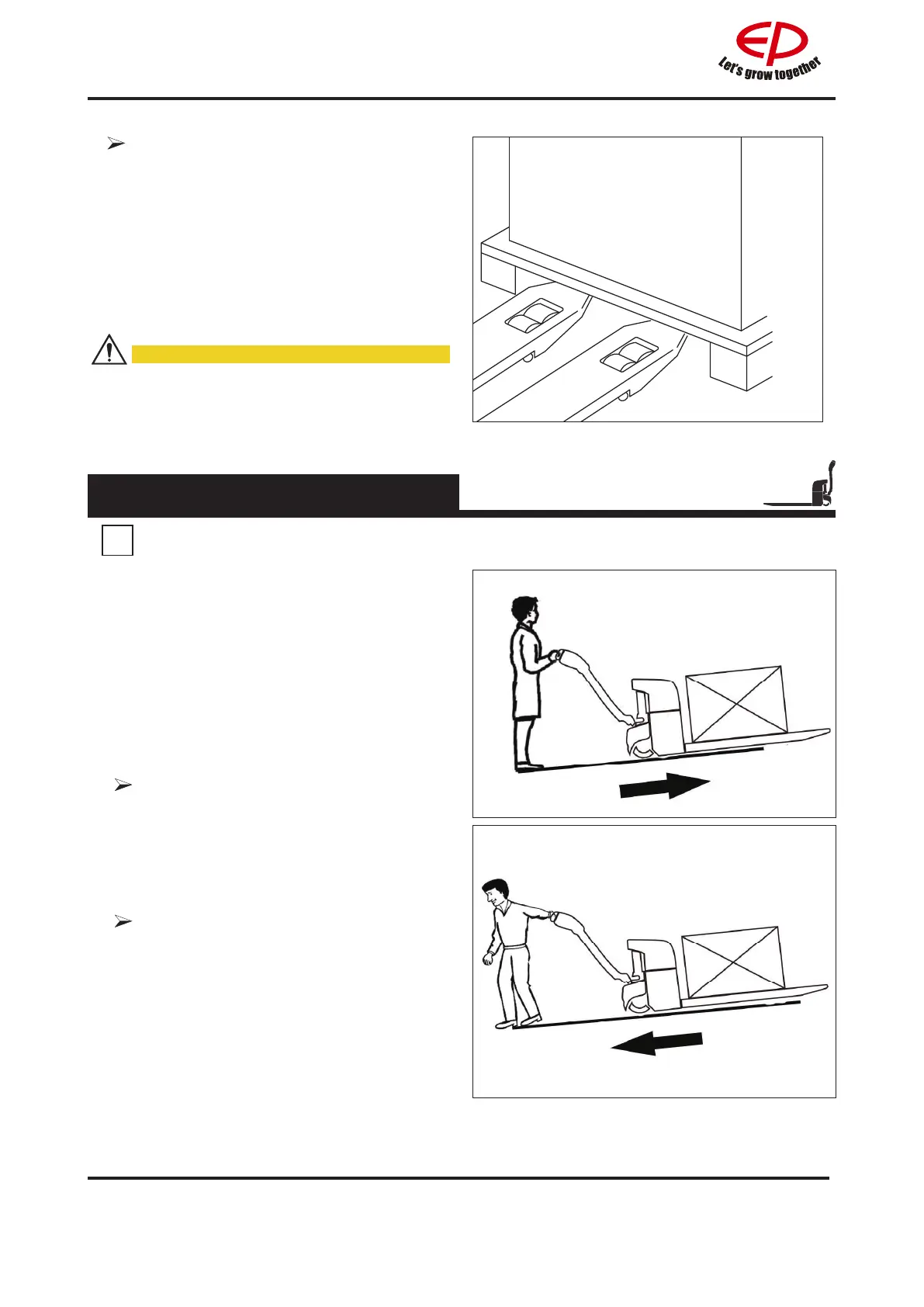 EP
Let's grow together