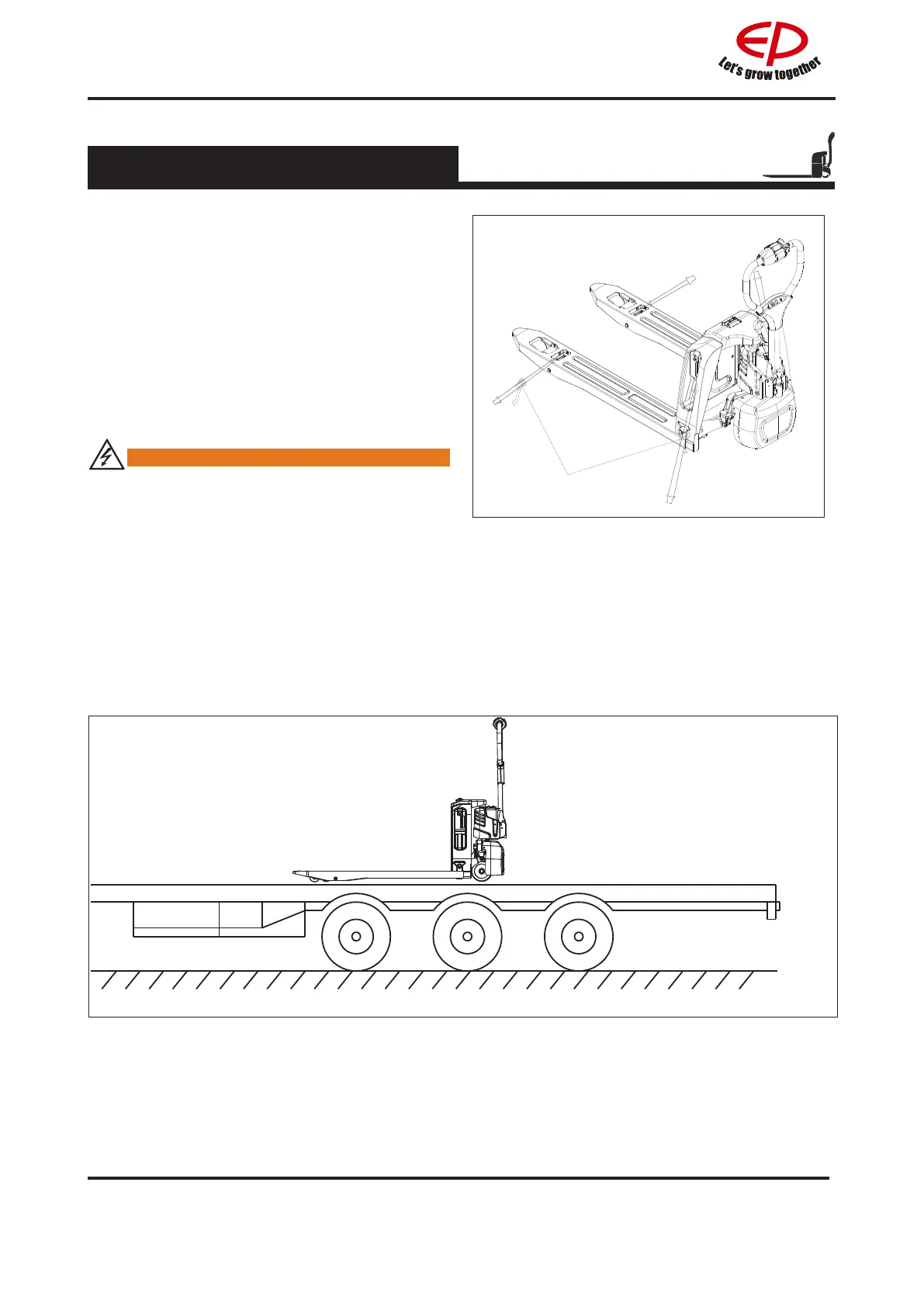 EP
Let's grow together