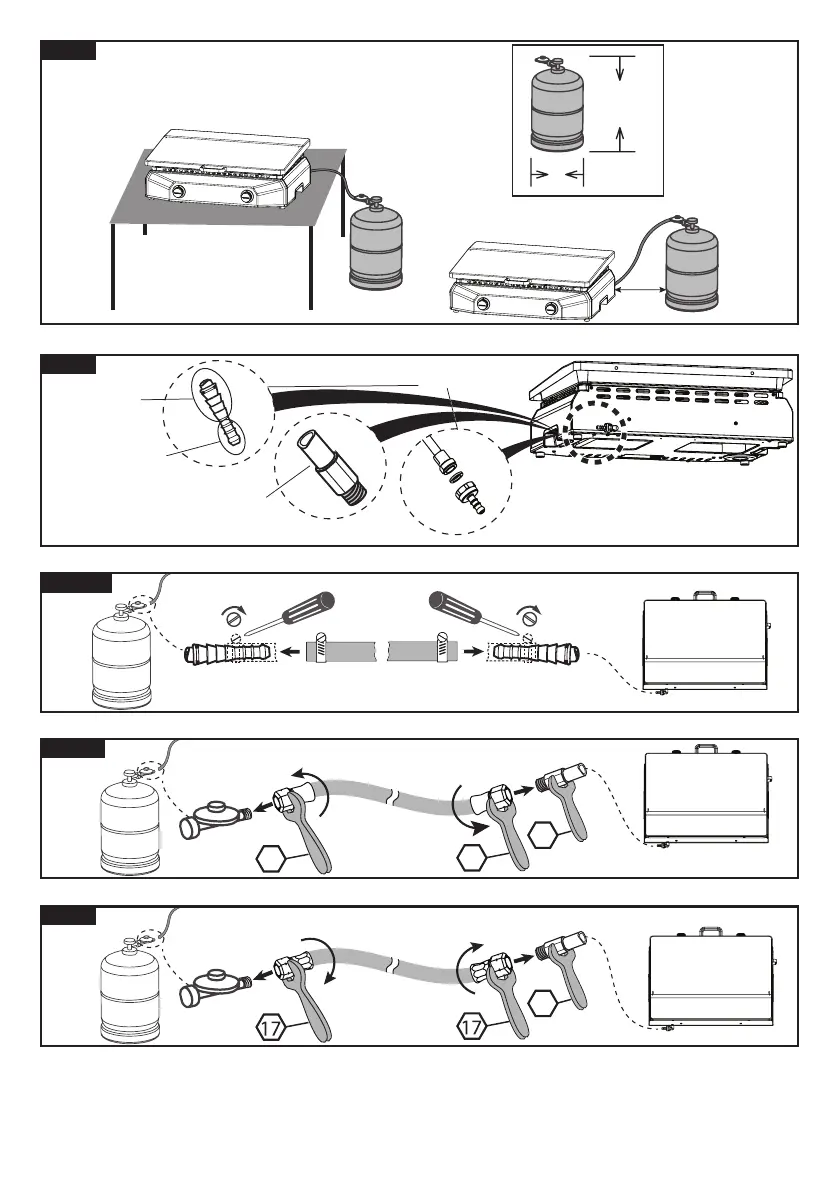 17

17