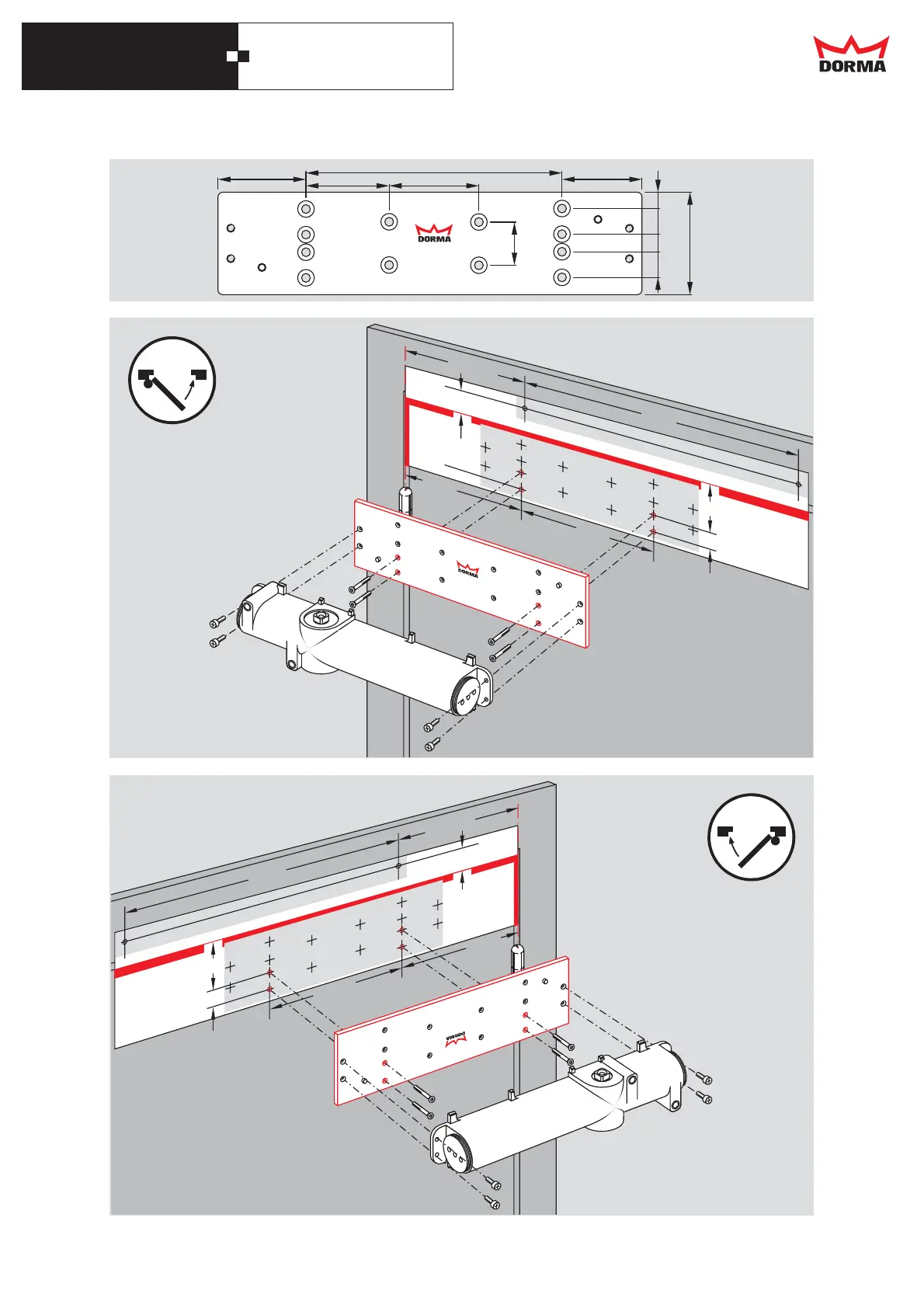 DORMA

DORMA

DORMA

DORMA