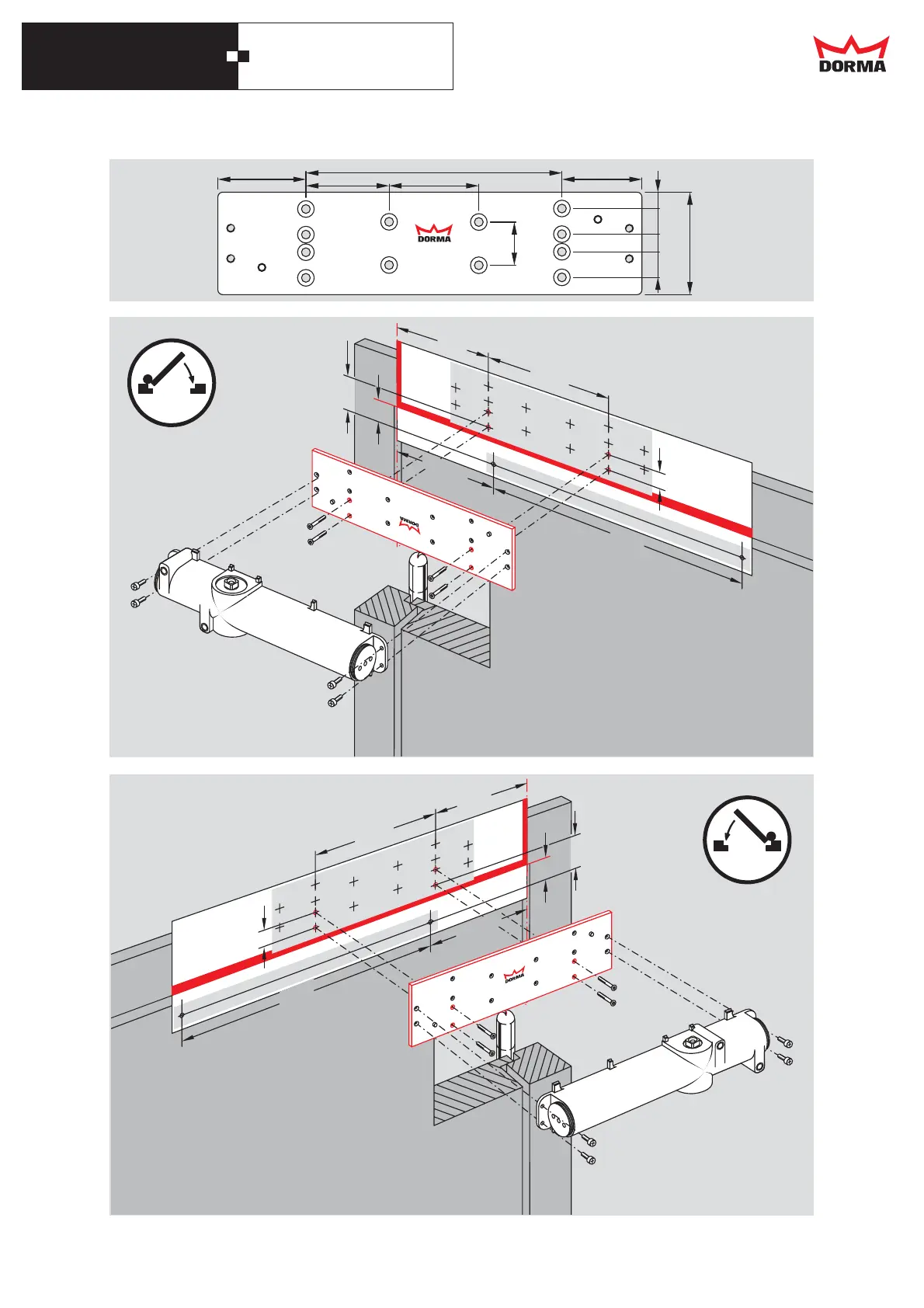 DORMA

DORMA

DORMA

DORMA