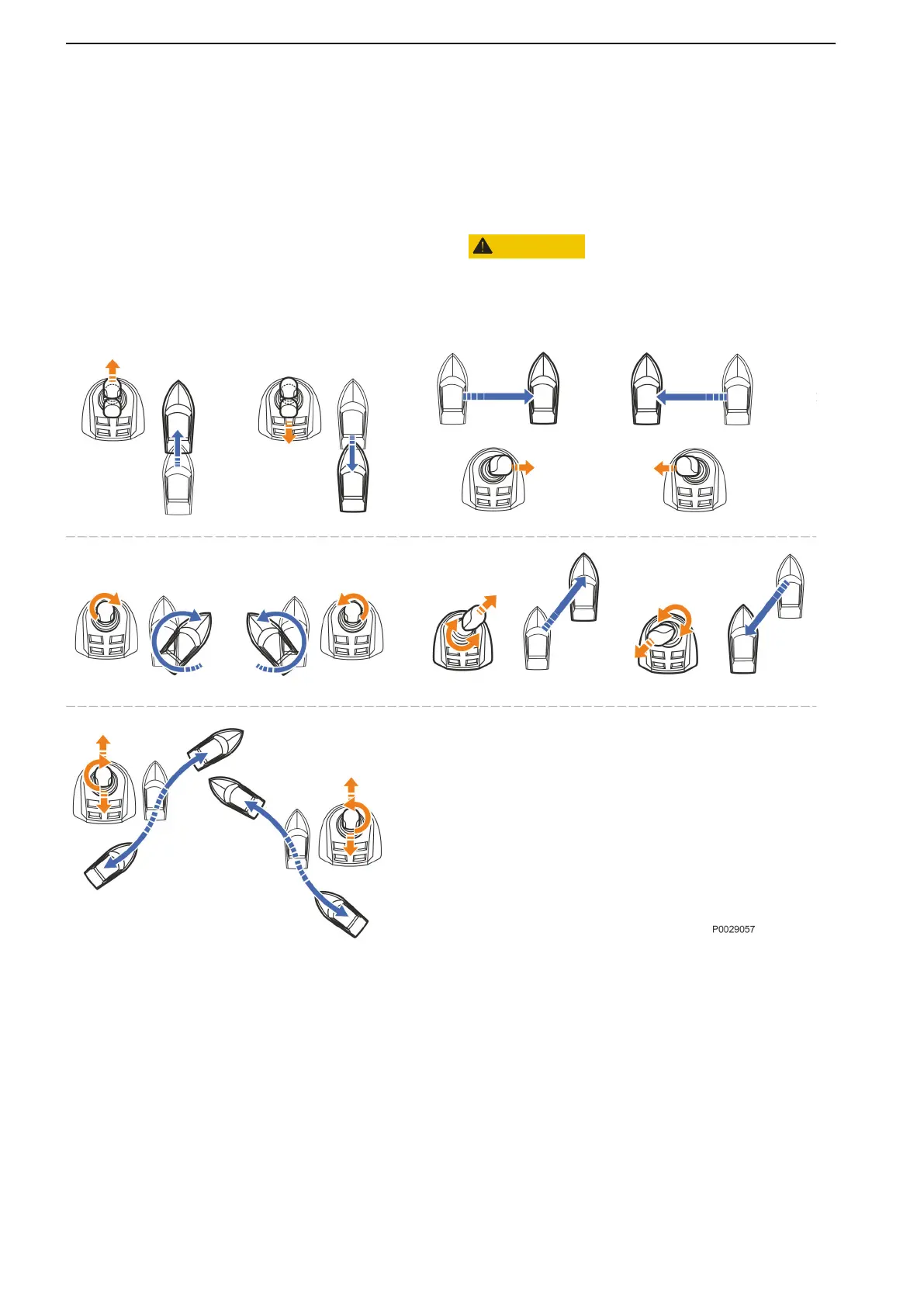 P0029057