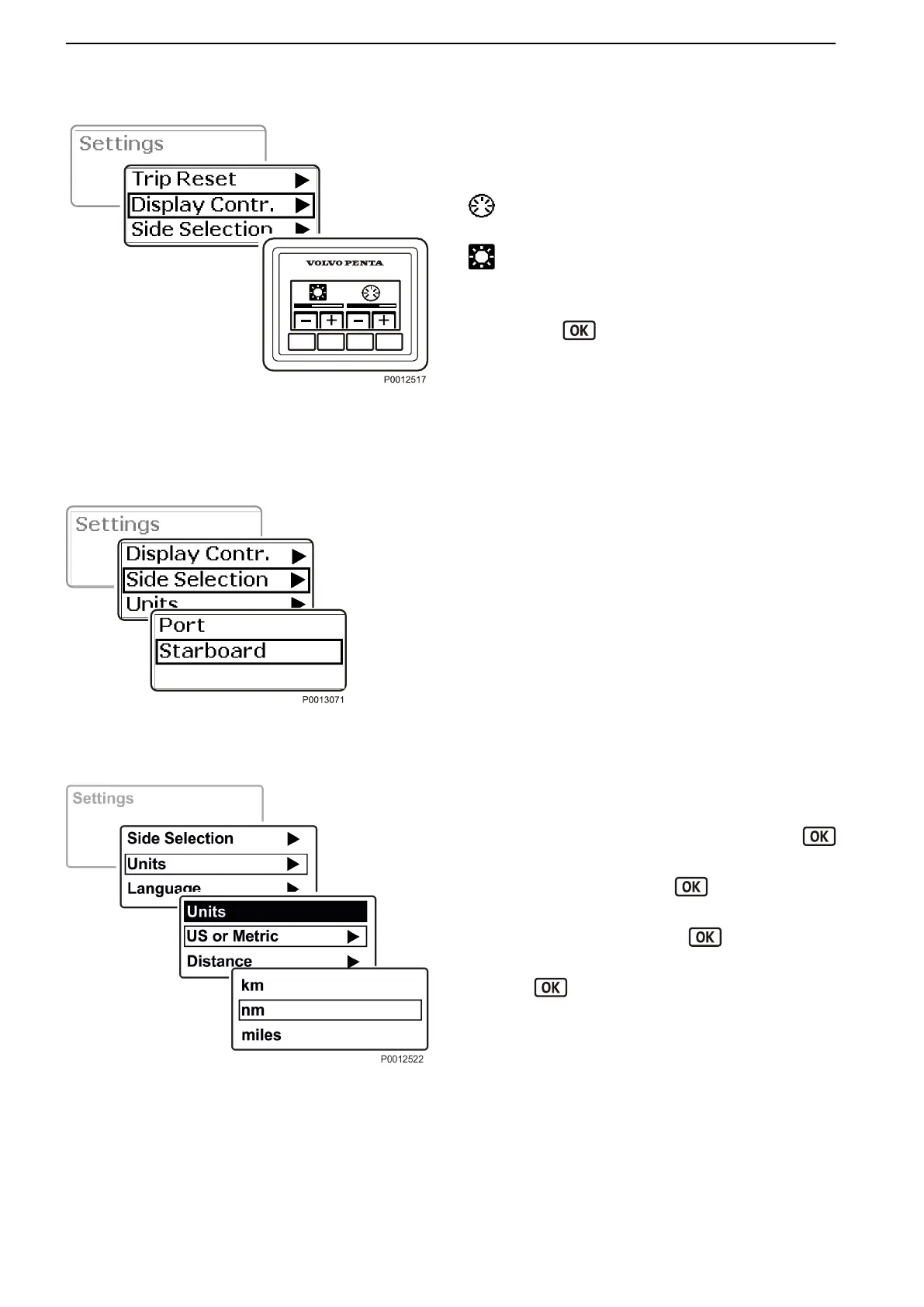 Settings

Trip Reset ▶
Display Contr. ▶
Side Selection ▶

VOLVO PENTA

− + − +

P0012517

OK

Settings

Display Contr. ▶
Side Selection ▶
Units ▶

Port
Starboard

P0013071

Settings

Side Selection ▶
Units ▶
Language ▶

Units
US or Metric ▶
Distance ▶

km
nm
miles

P0012522

OK

OK

OK

OK