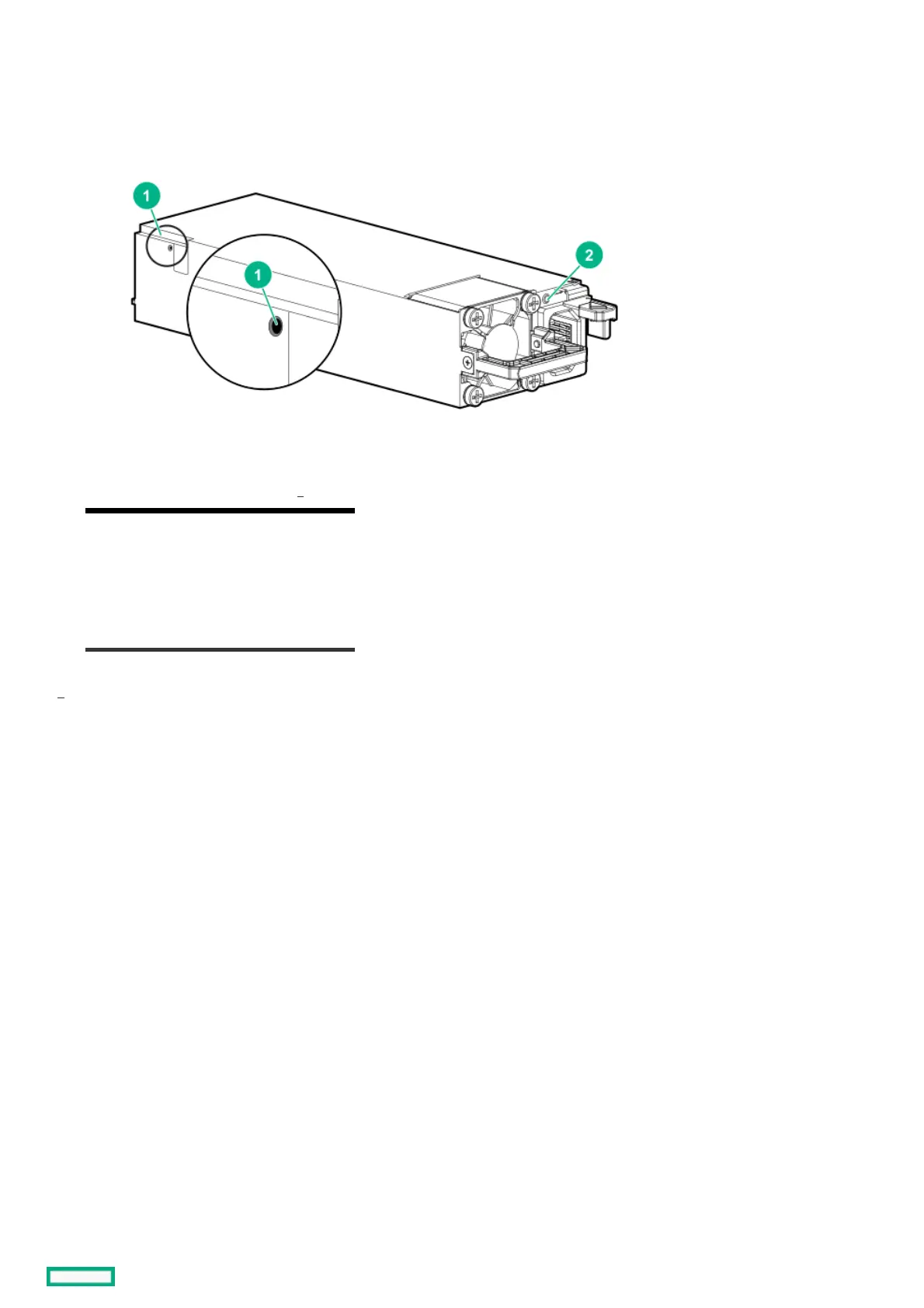 1

1

2