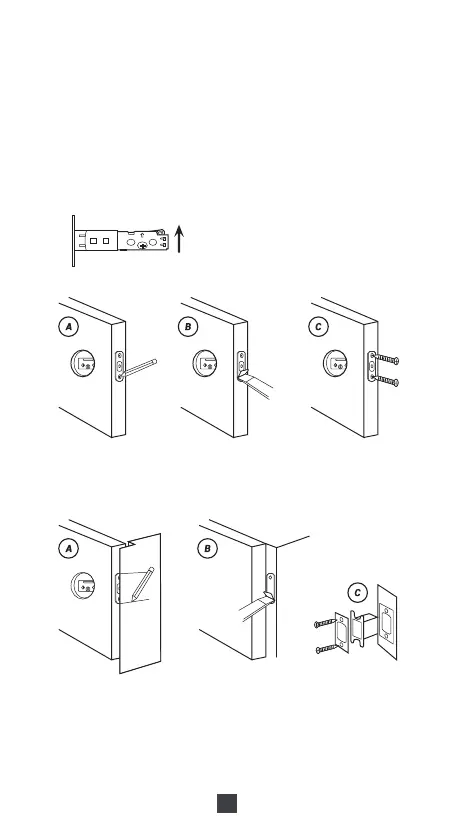 A

B

C

A

B

C