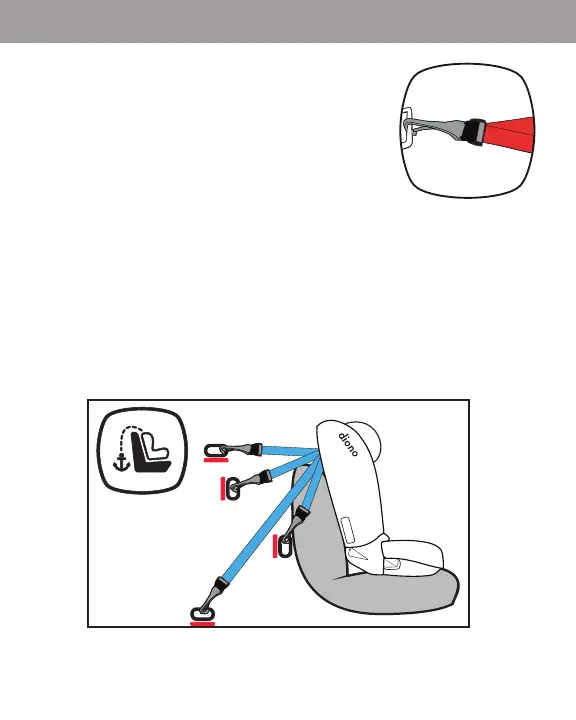 diono