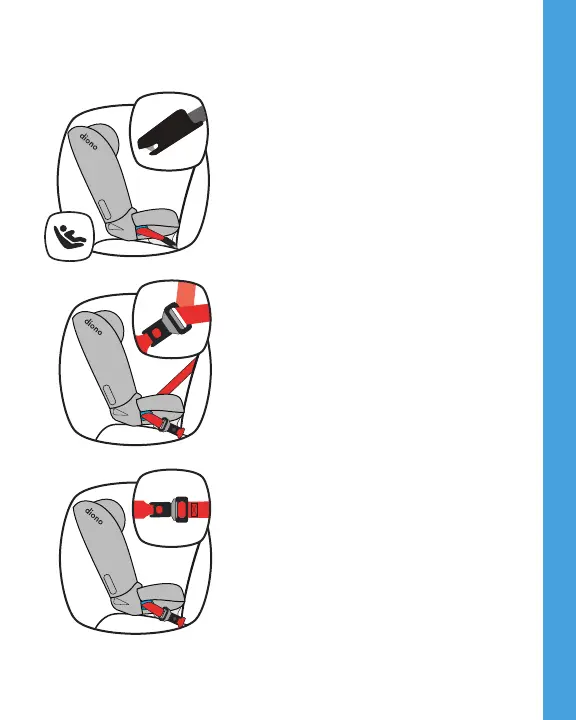 diono

diono

diono