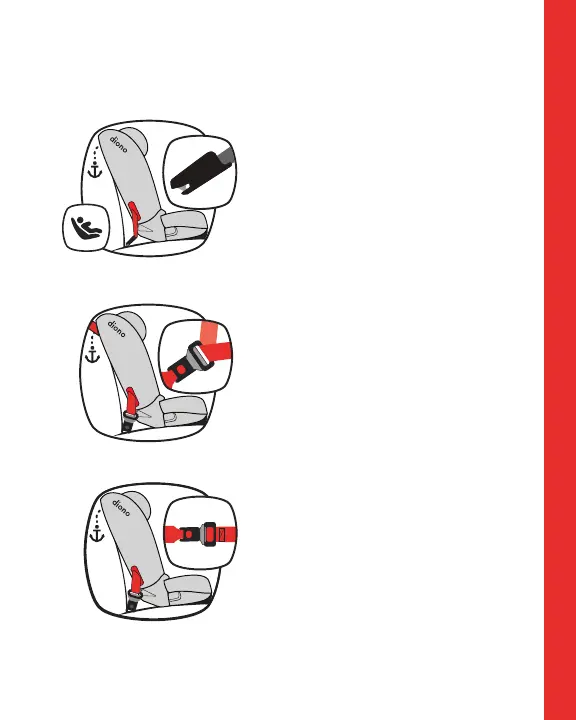 diono

diono

diono