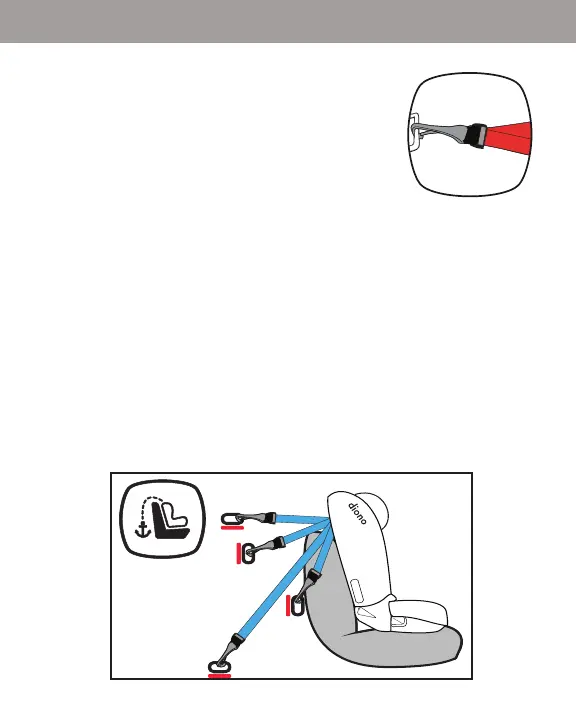 diono