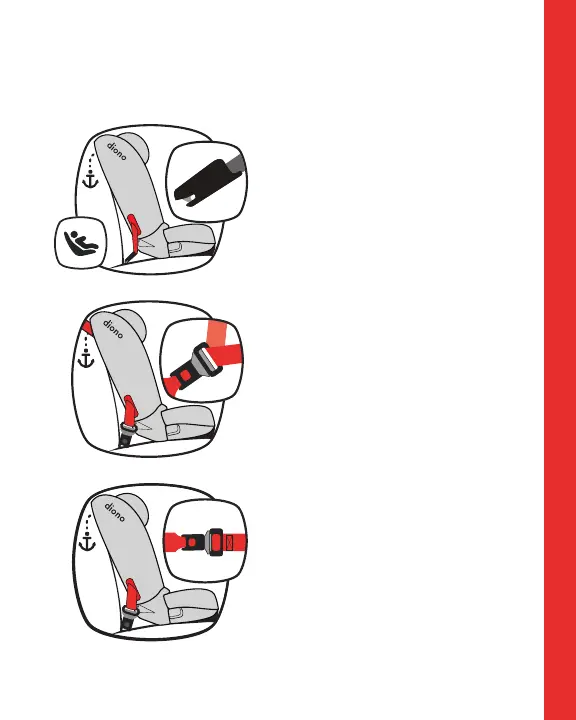 diono

diono

diono