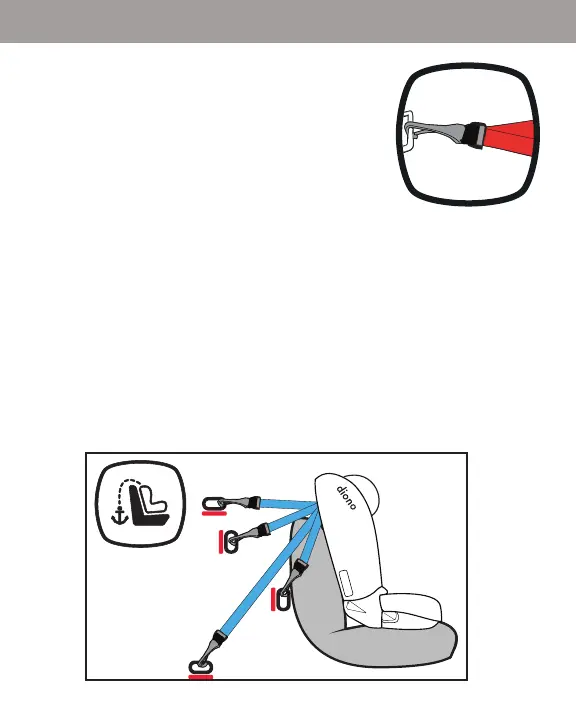 diono