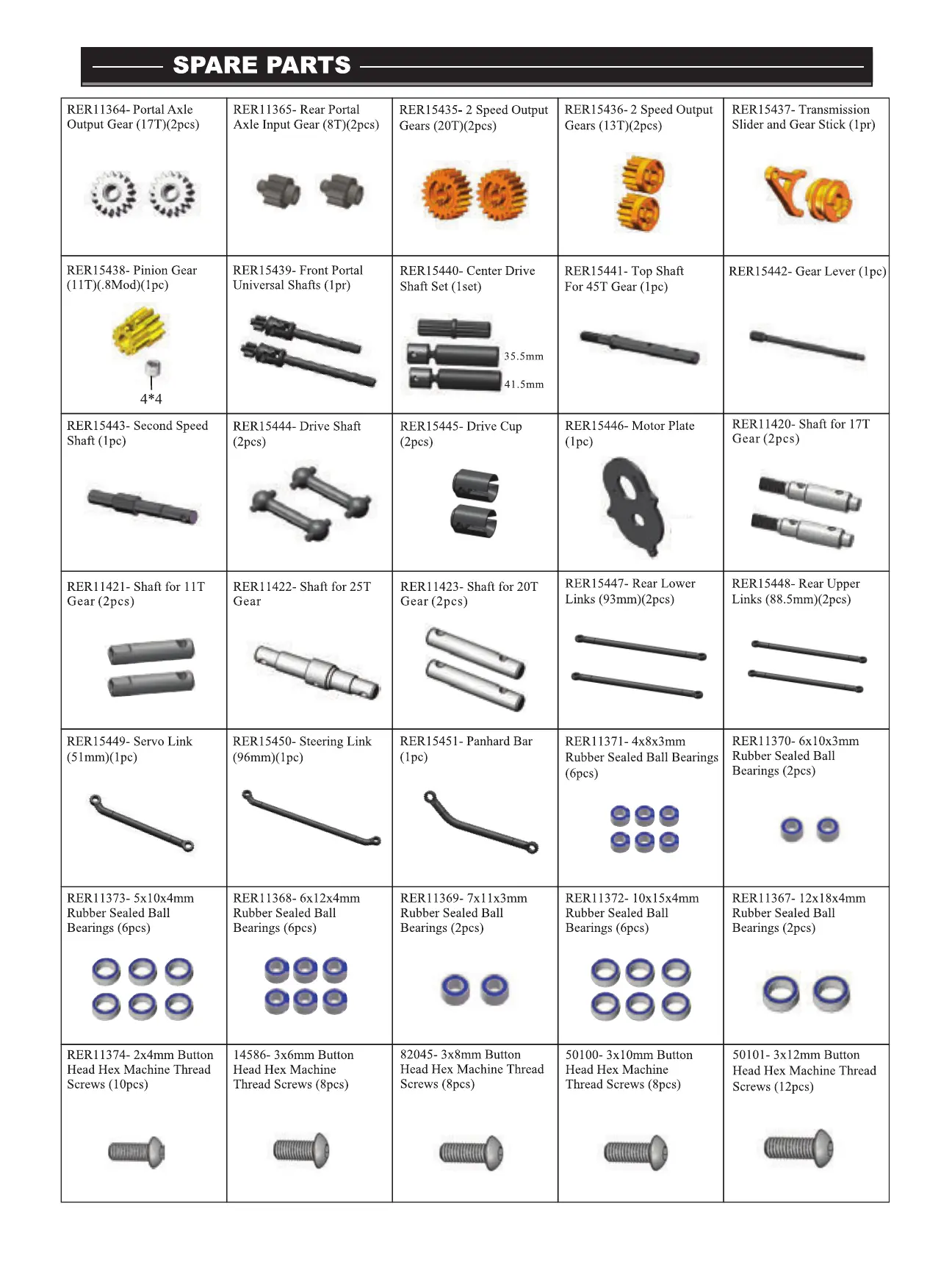 SPARE PARTS

| | | | | |
|---|---|---|---|---|
| RER11364- Portal Axle Output Gear (17T)(2pcs) | RER11365- Rear Portal Axle Input Gear (8T)(2pcs) | RER15435- 2 Speed Output Gears (20T)(2pcs) | RER15436- 2 Speed Output Gears (13T)(2pcs) | RER15437- Transmission Slider and Gear Stick (1pr) |
| RER15438- Pinion Gear (11T)(.8Mod)(1pc) 4*4 | RER15439- Front Portal Universal Shafts (1pr) | RER15440- Center Drive Shaft Set (1set) 35.5mm 41.5mm | RER15441- Top Shaft For 45T Gear (1pc) | RER15442- Gear Lever (1pc) |
| RER15443- Second Speed Shaft (1pc) | RER15444- Drive Shaft (2pcs) | RER15445- Drive Cup (2pcs) | RER15446- Motor Plate (1pc) | RER11420- Shaft for 17T Gear (2pcs) |
| RER11421- Shaft for 11T Gear (2pcs) | RER11422- Shaft for 25T Gear | RER11423- Shaft for 20T Gear (2pcs) | RER15447- Rear Lower Links (93mm)(2pcs) | RER15448- Rear Upper Links (88.5mm)(2pcs) |
| RER15449- Servo Link (51mm)(1pc) | RER15450- Steering Link (96mm)(1pc) | RER15451- Panhard Bar (1pc) | RER11371- 4x8x3mm Rubber Sealed Ball Bearings (6pcs) | RER11370- 6x10x3mm Rubber Sealed Ball Bearings (2pcs) |
| RER11373- 5x10x4mm Rubber Sealed Ball Bearings (6pcs) | RER11368- 6x12x4mm Rubber Sealed Ball Bearings (6pcs) | RER11369- 7x11x3mm Rubber Sealed Ball Bearings (2pcs) | RER11372- 10x15x4mm Rubber Sealed Ball Bearings (6pcs) | RER11367- 12x18x4mm Rubber Sealed Ball Bearings (2pcs) |
| RER11374- 2x4mm Button Head Hex Machine Thread Screws (10pcs) | 14586- 3x6mm Button Head Hex Machine Thread Screws (8pcs) | 82045- 3x8mm Button Head Hex Machine Thread Screws (8pcs) | 50100- 3x10mm Button Head Hex Machine Thread Screws (8pcs) | 50101- 3x12mm Button Head Hex Machine Thread Screws (12pcs) |