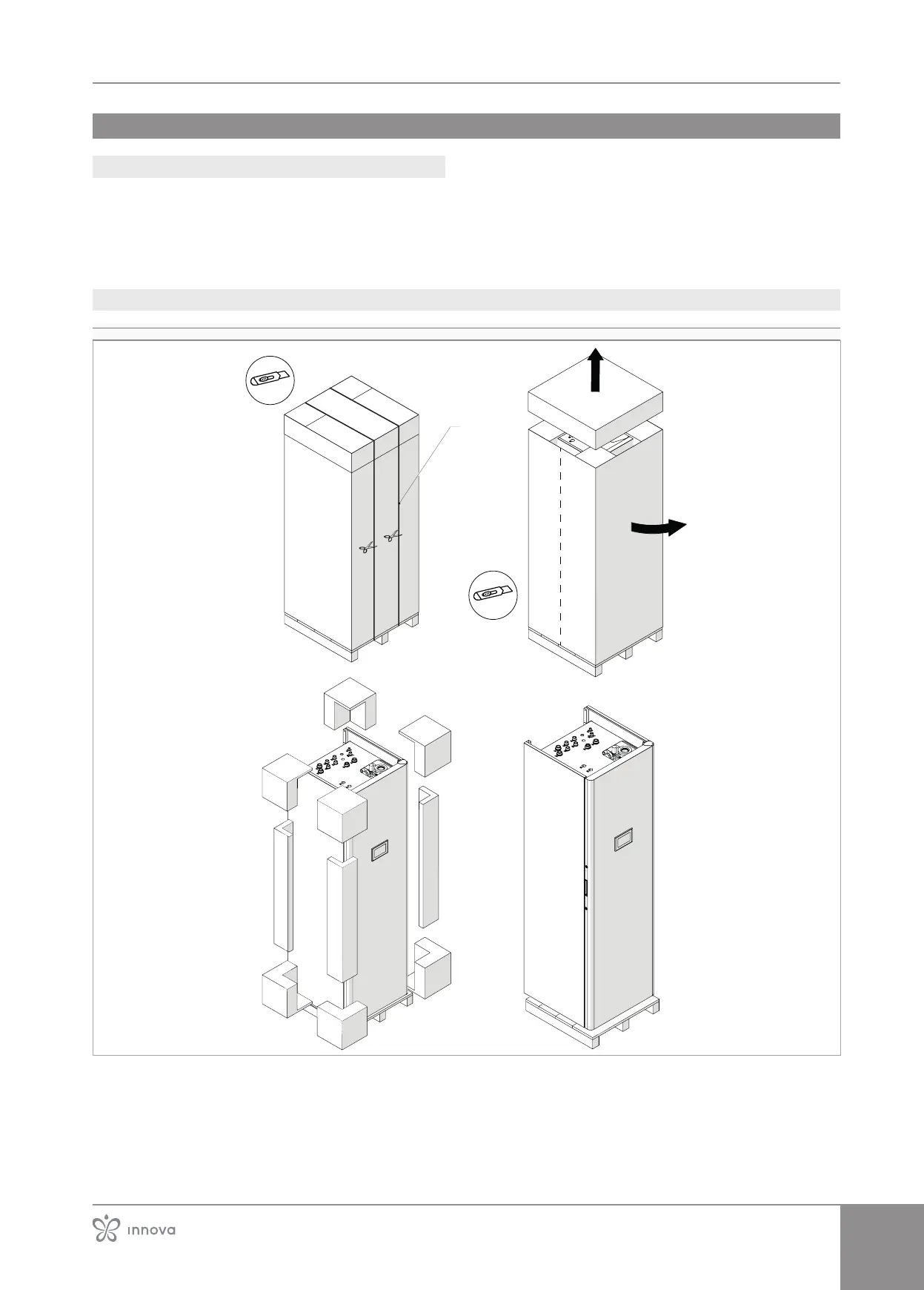 innova