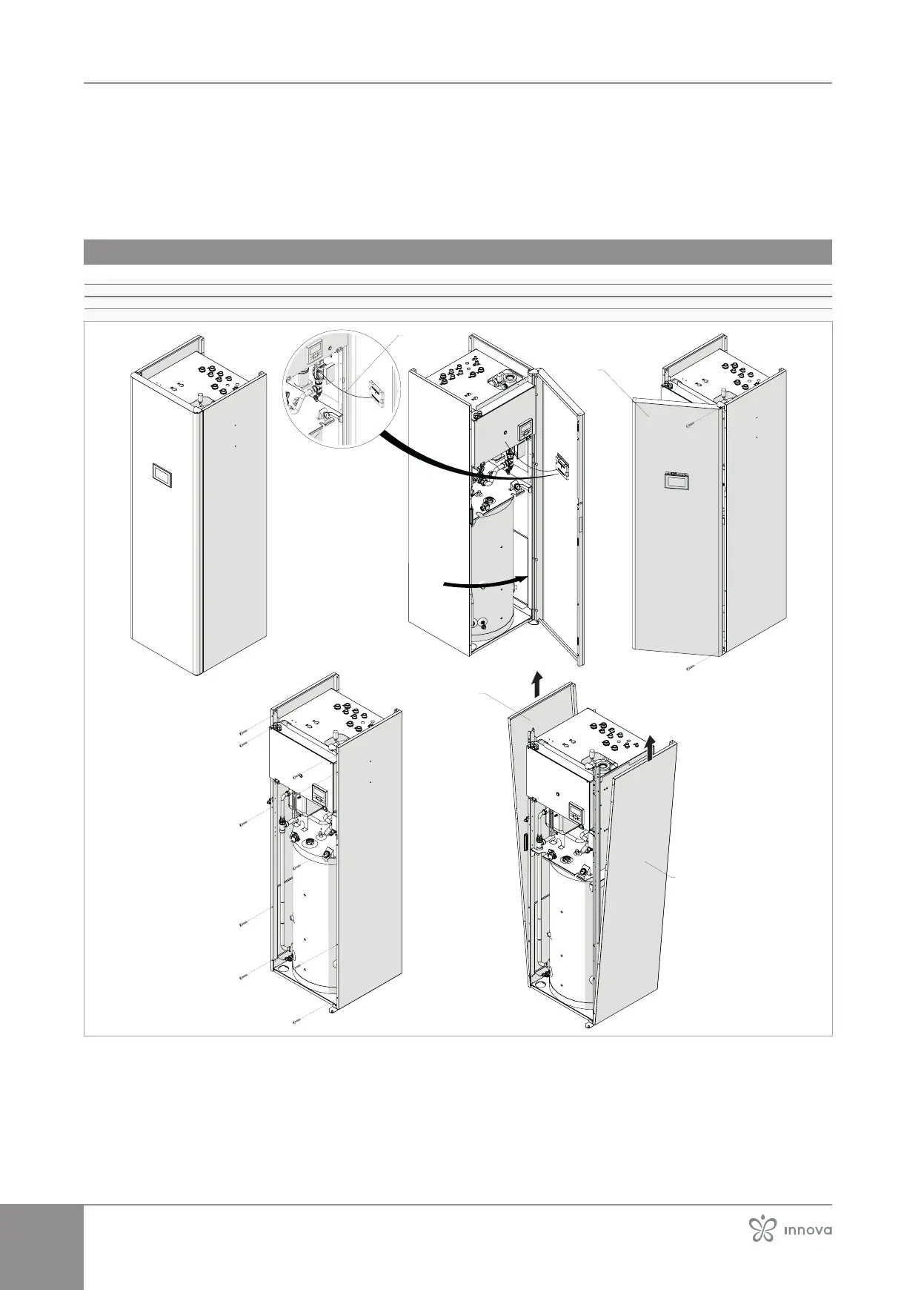 innova