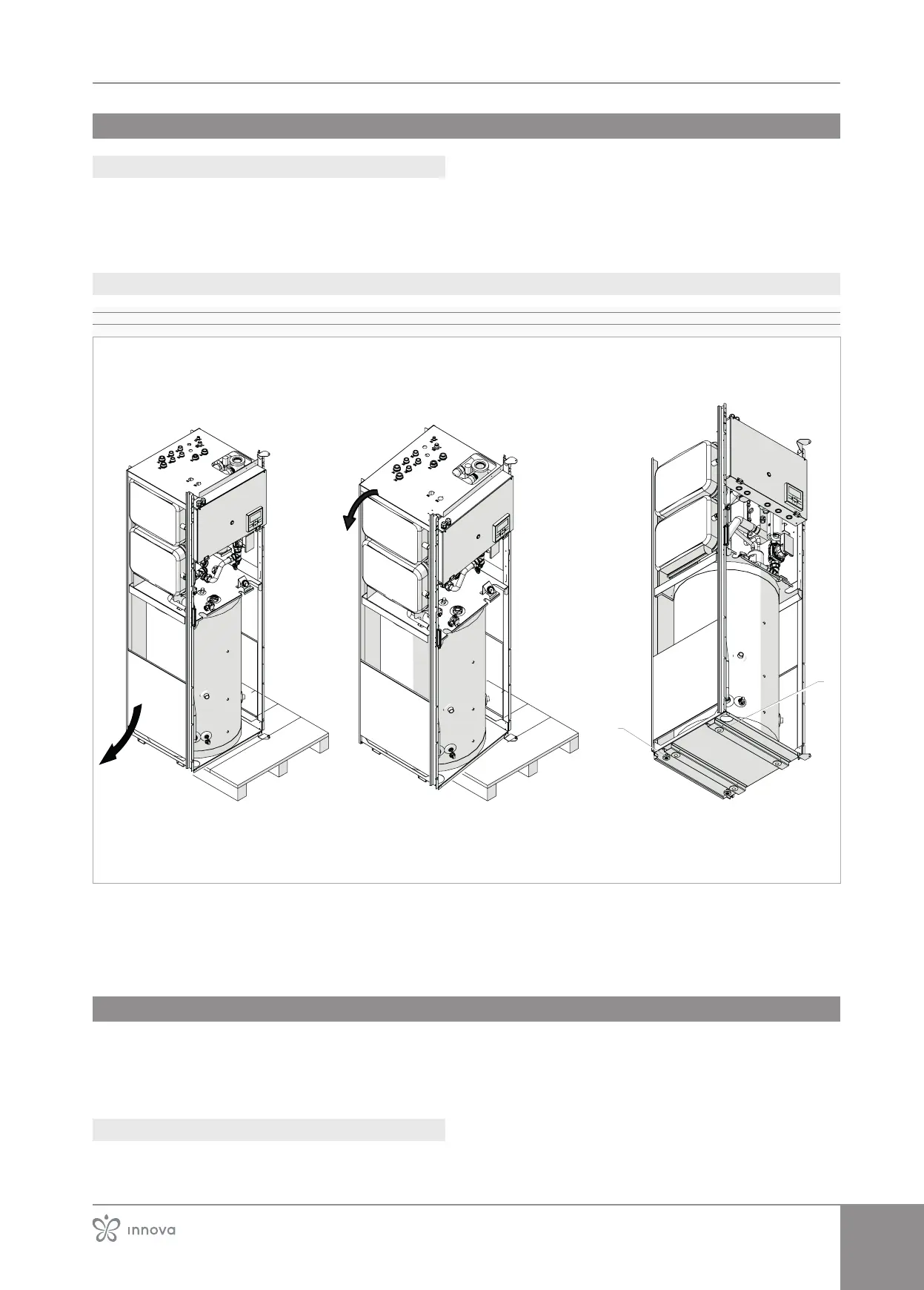 innova