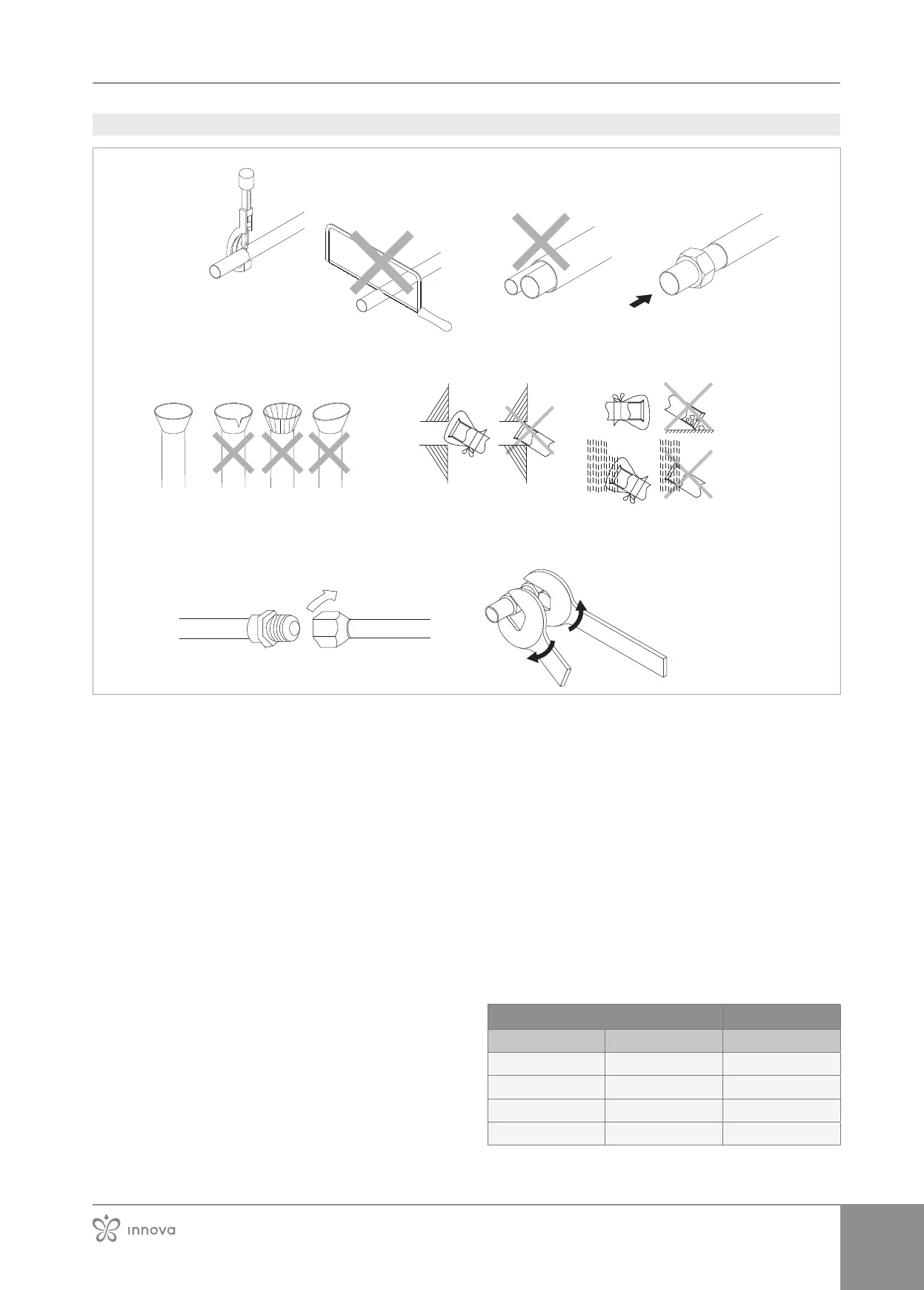 innova