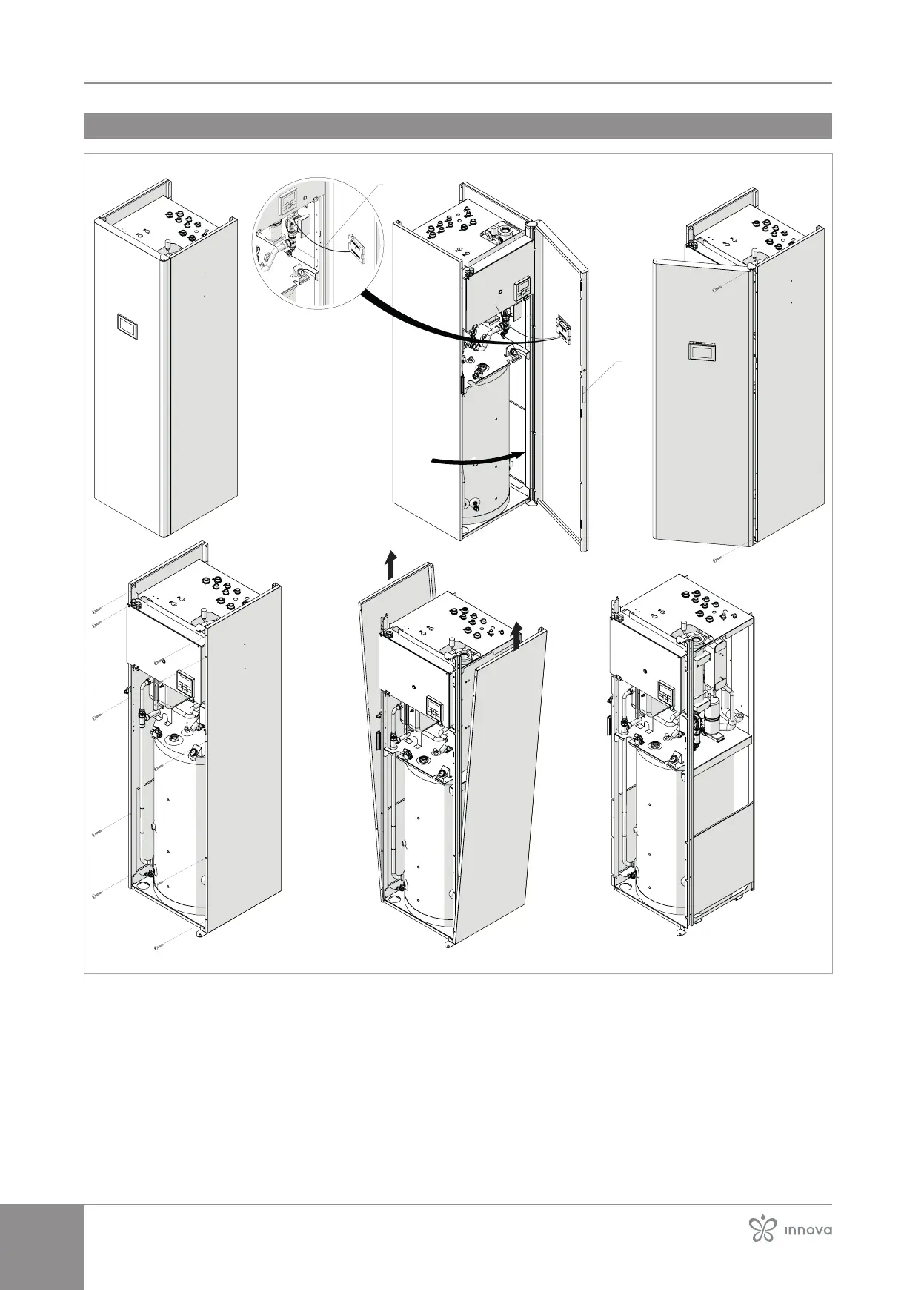 innova