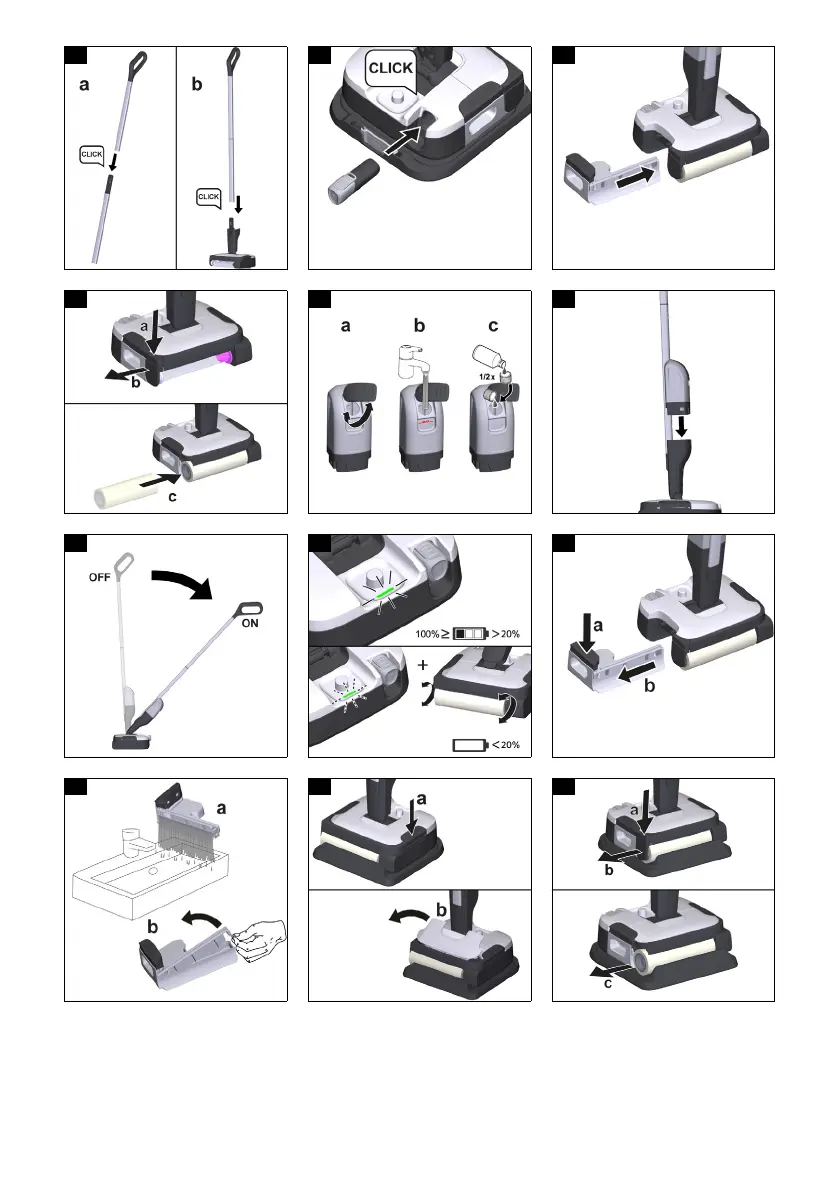 a
CLICK
b
CLICK

CLICK

a
b
c

a b c
1/2 x

OFF
ON

100% ≥ > 20%
+
< 20%

a
b

a
b

a
b

a
b
c