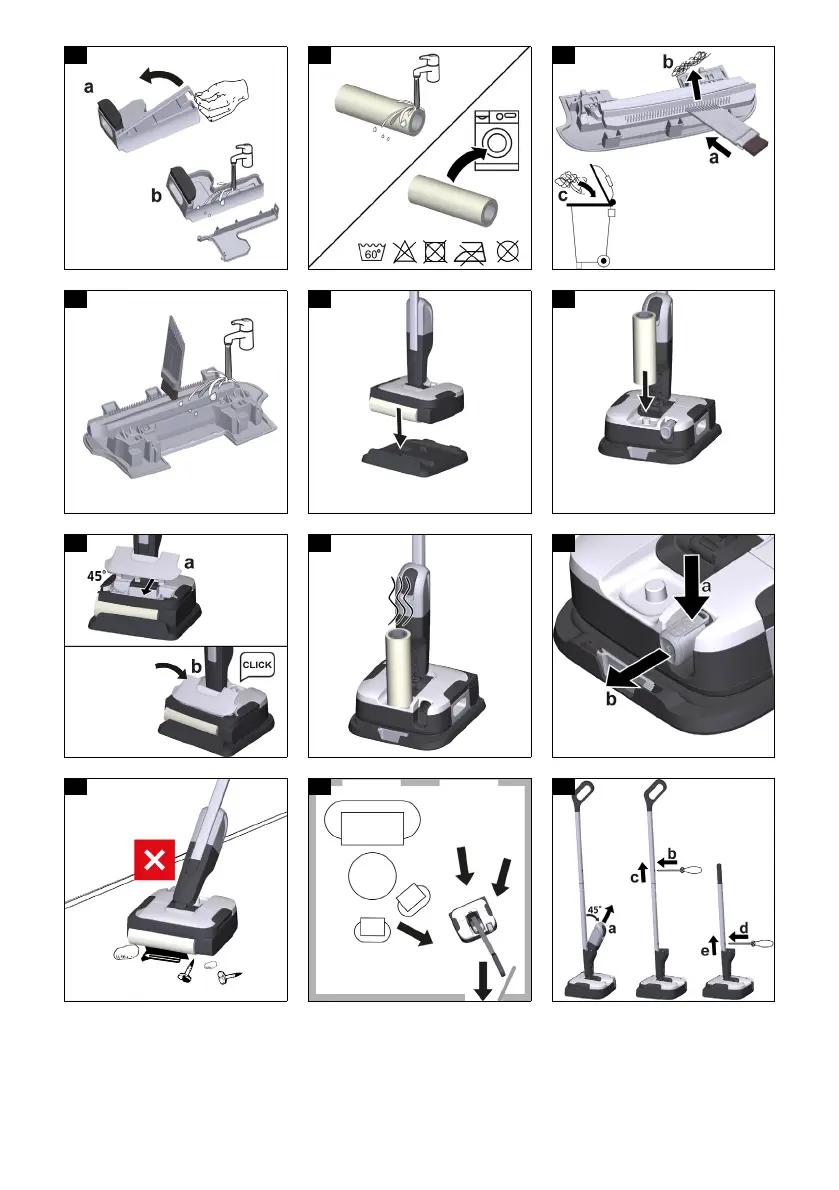 a

b

60°

b

a

c

45°

a

b

CLICK

a

b

45°

a

b

c

d

e