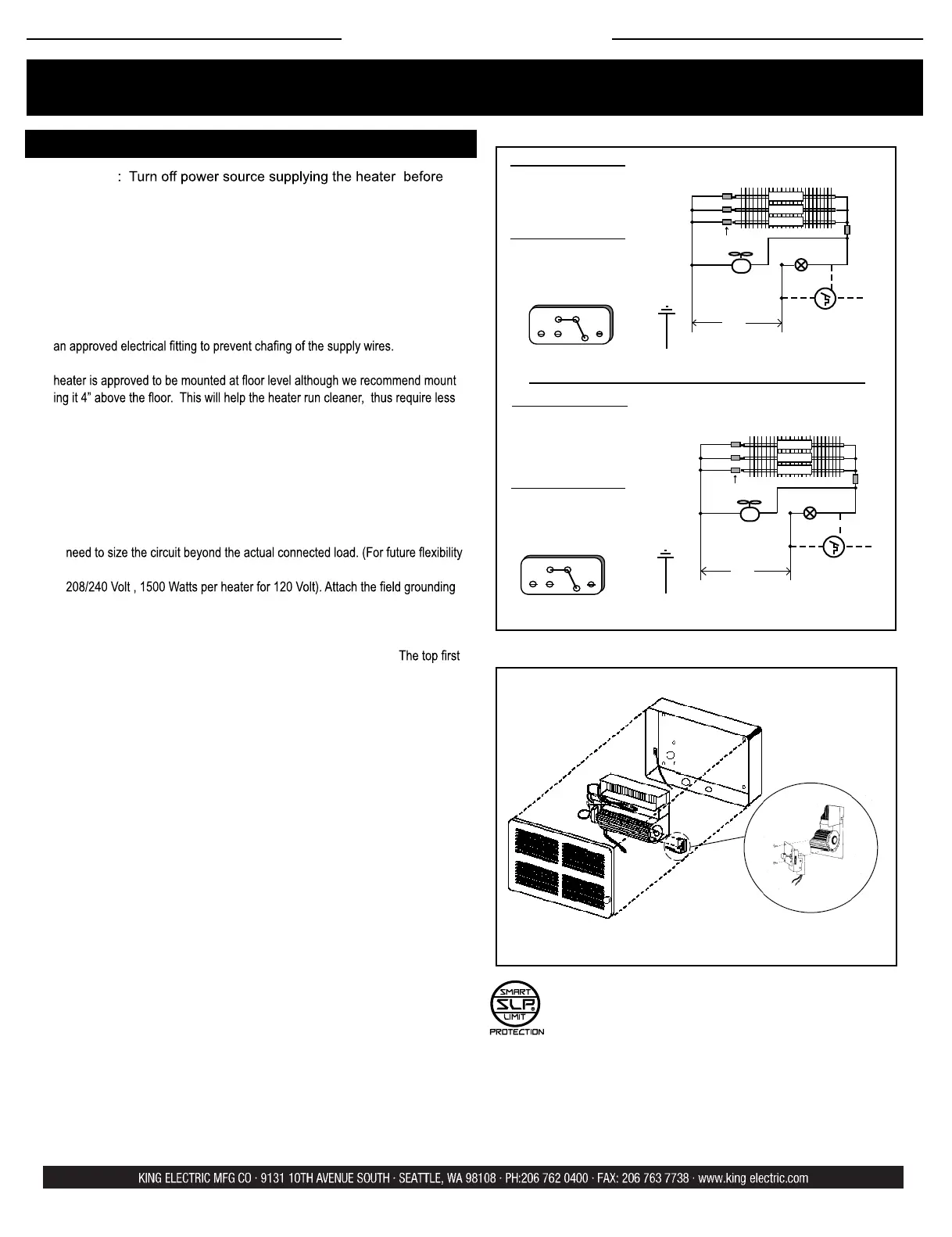 : Turn off power source supplying the heater before

an approved electrical fitting to prevent chafing of the supply wires.

heater is approved to be mounted at floor level although we recommend mounting it 4" above the floor. This will help the heater run cleaner, thus require less

need to size the circuit beyond the actual connected load. (For future flexibility

208/240 Volt , 1500 Watts per heater for 120 Volt). Attach the field grounding

The top first

SMART SLP LIMIT PROTECTION

KING ELECTRIC MFG CO · 9131 10TH AVENUE SOUTH · SEATTLE, WA 98108 · PH:206 762 0400 · FAX: 206 763 7738 · www.king electric.com