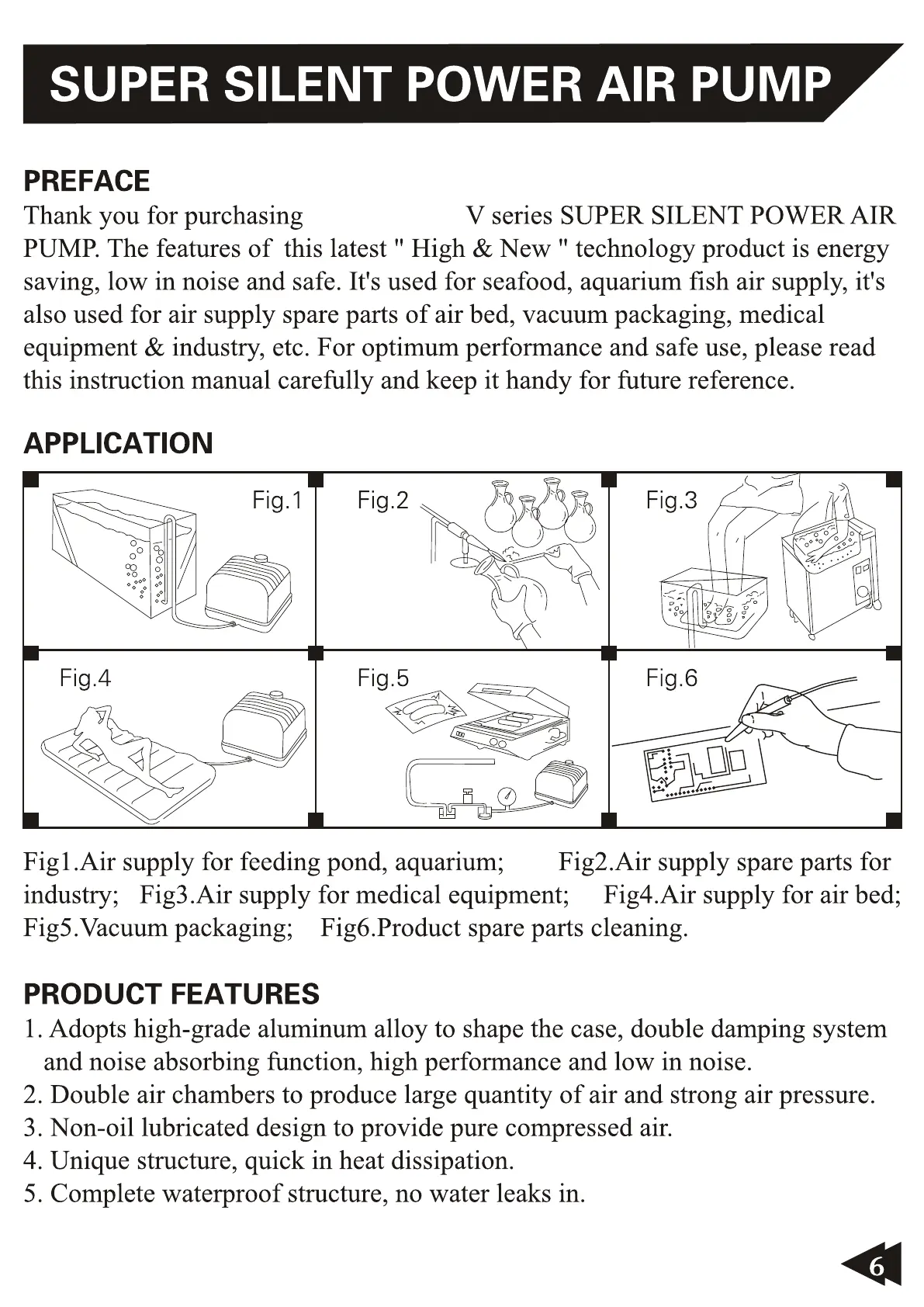 SUPER SILENT POWER AIR PUMP

PREFACE

Thank you for purchasing V series SUPER SILENT POWER AIR PUMP. The features of this latest " High & New " technology product is energy saving, low in noise and safe. It's used for seafood, aquarium fish air supply, it's also used for air supply spare parts of air bed, vacuum packaging, medical equipment & industry, etc. For optimum performance and safe use, please read this instruction manual carefully and keep it handy for future reference.

APPLICATION

Fig.1

Fig.2

Fig.3

Fig.4

Fig.5

Fig.6

Fig1.Air supply for feeding pond, aquarium; Fig2.Air supply spare parts for industry; Fig3.Air supply for medical equipment; Fig4.Air supply for air bed; Fig5.Vacuum packaging; Fig6.Product spare parts cleaning.

PRODUCT FEATURES

1. Adopts high-grade aluminum alloy to shape the case, double damping system and noise absorbing function, high performance and low in noise.
2. Double air chambers to produce large quantity of air and strong air pressure.
3. Non-oil lubricated design to provide pure compressed air.
4. Unique structure, quick in heat dissipation.
5. Complete waterproof structure, no water leaks in.

6